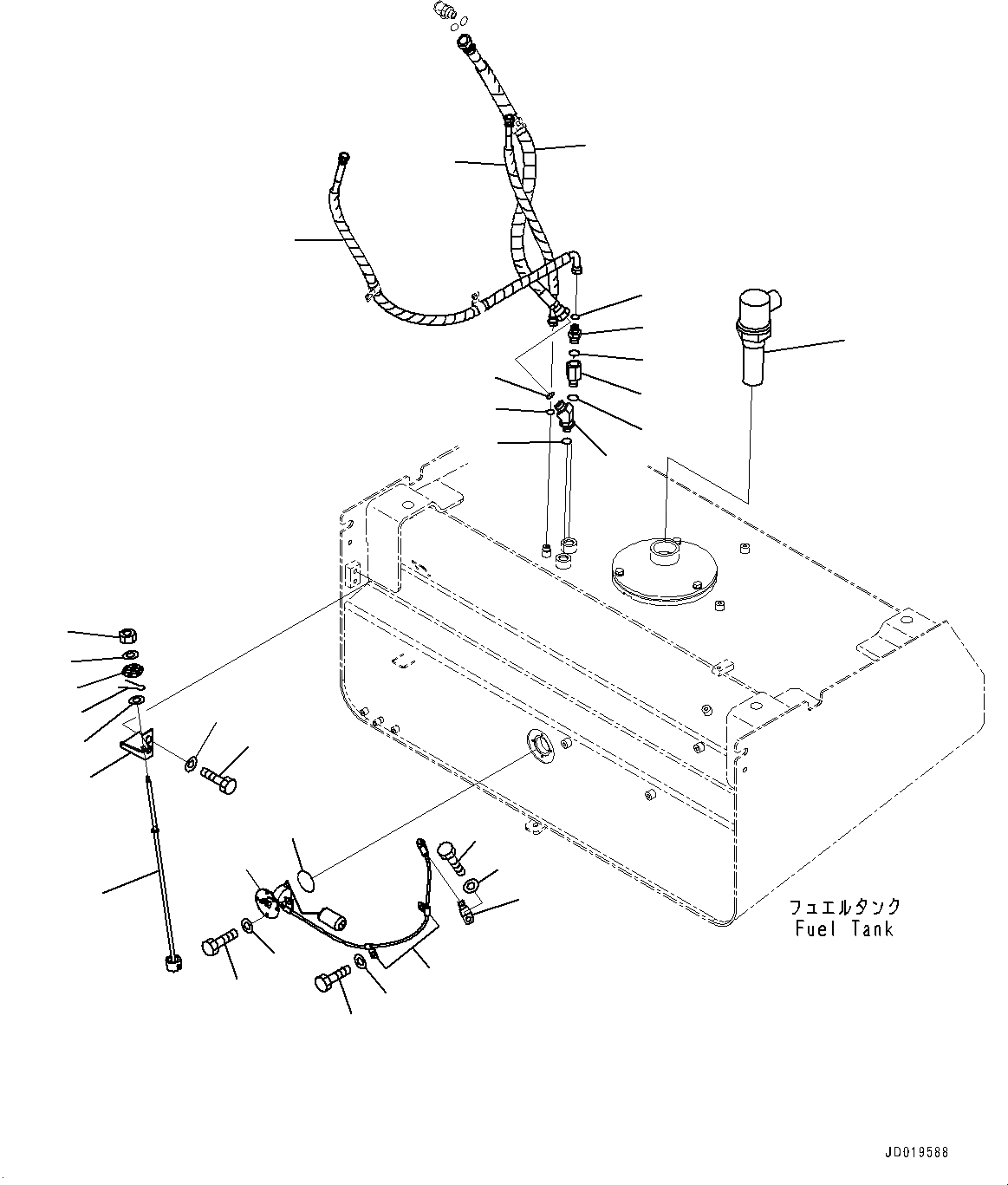 フュエルタンク
Fuel Tank

JD019588