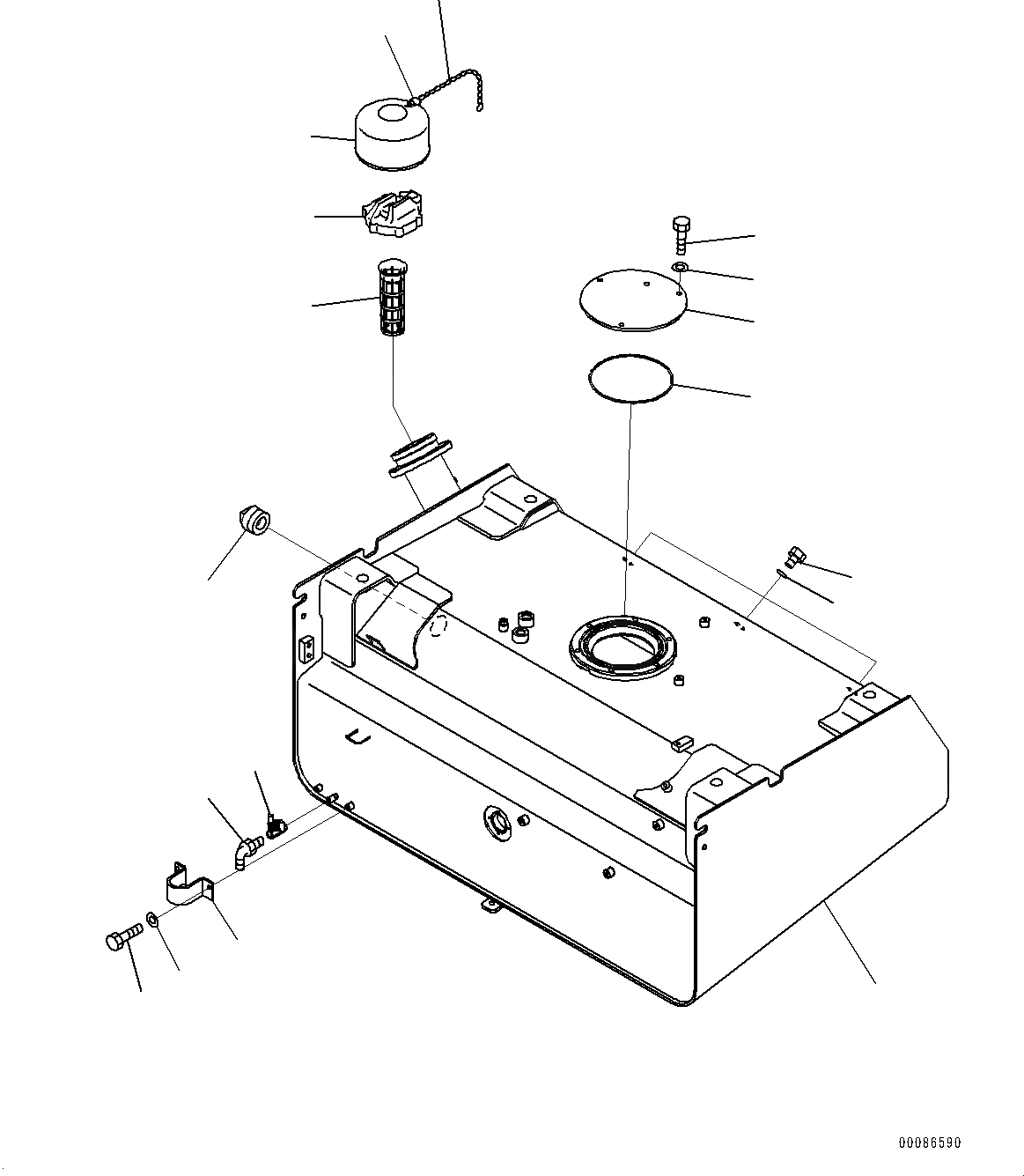 00086590