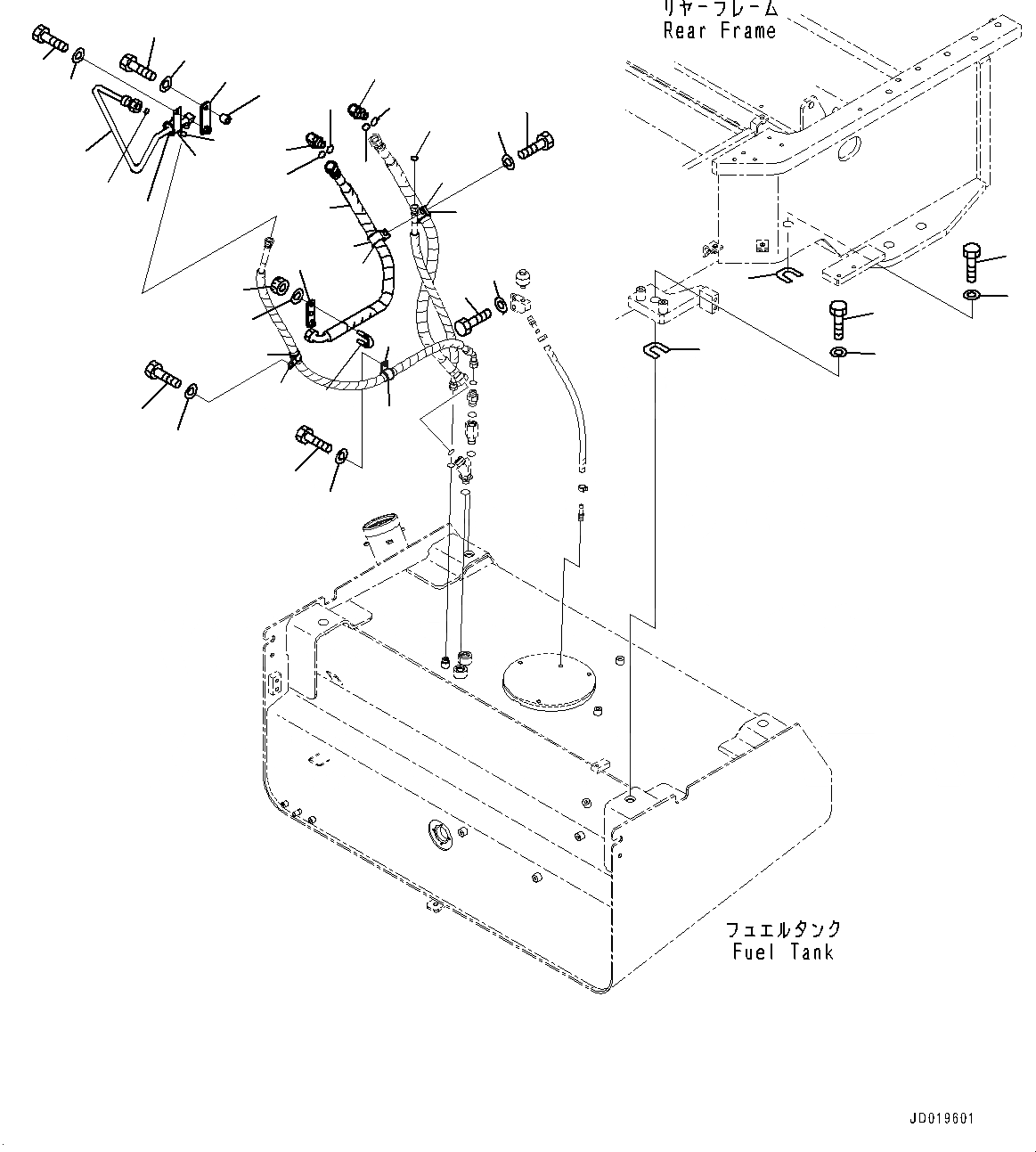 リヤーフレーム
Rear Frame

フュエルタンク
Fuel Tank

JD019601