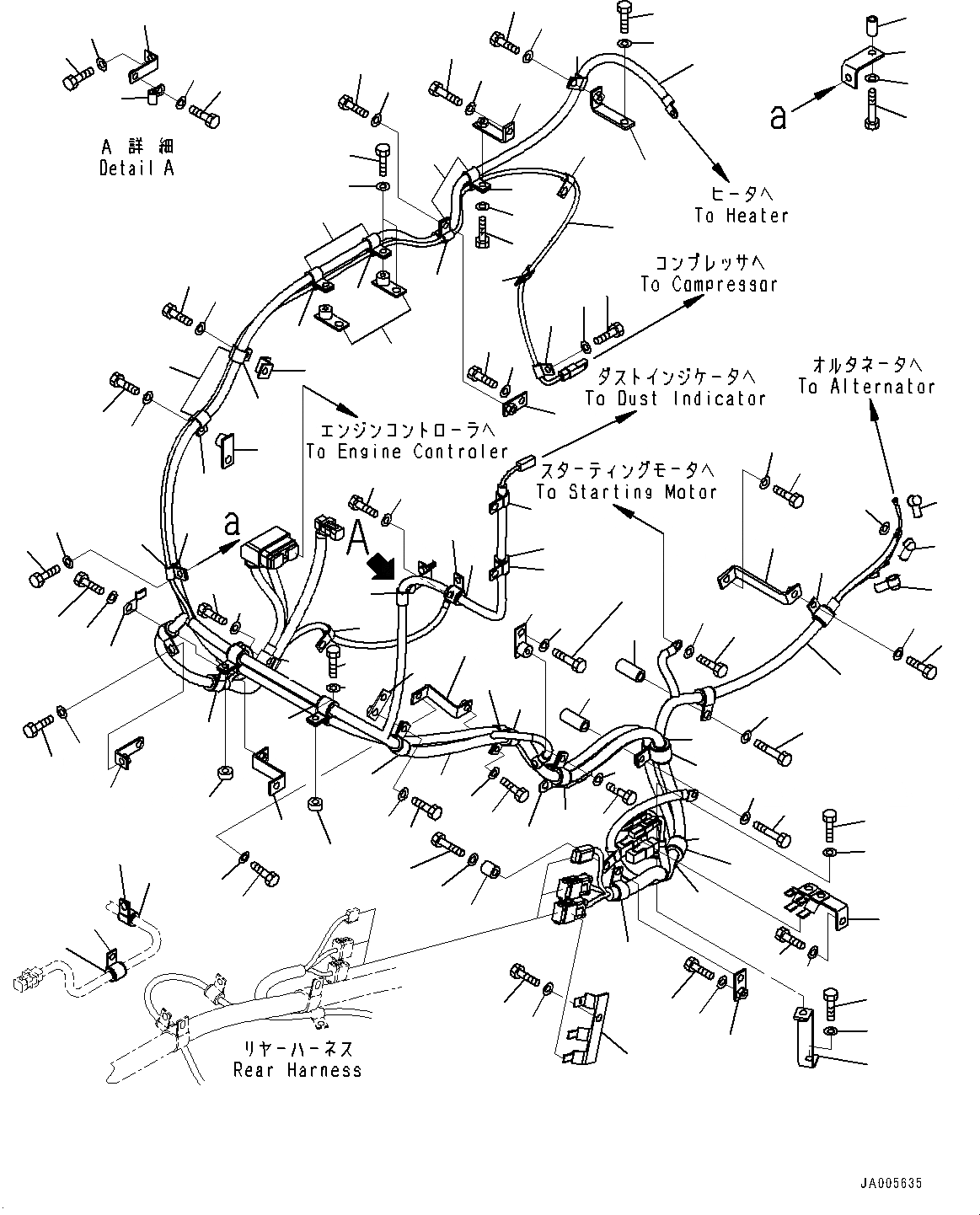 A 詳細
Detail A

a

ヒータへ
To Heater

コンプレッサへ
To Compressor

ダストインジケータへ
To Dust Indicator

オルタネータへ
To Alternator

エンジンコントローラへ
To Engine Controler

スターティングモータへ
To Starting Motor

a

A

リヤーハーネス
Rear Harness

JA005635