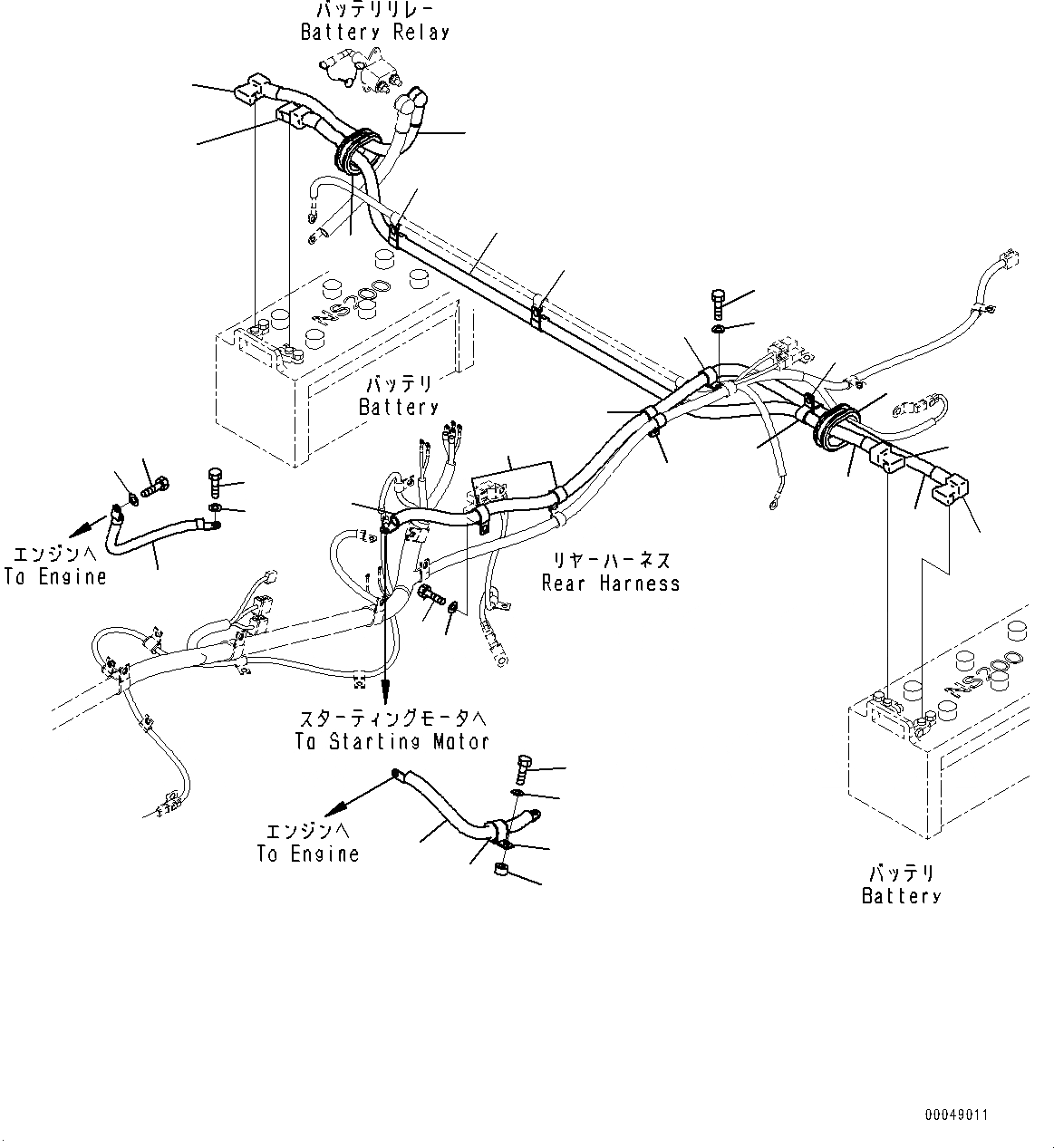 バッテリリレー
Battery Relay

NS200

バッテリ
Battery

エンジンへ
To Engine

リヤーハーネス
Rear Harness

スターティングモータへ
To Starting Motor

エンジンへ
To Engine

NS200

バッテリ
Battery

00049011