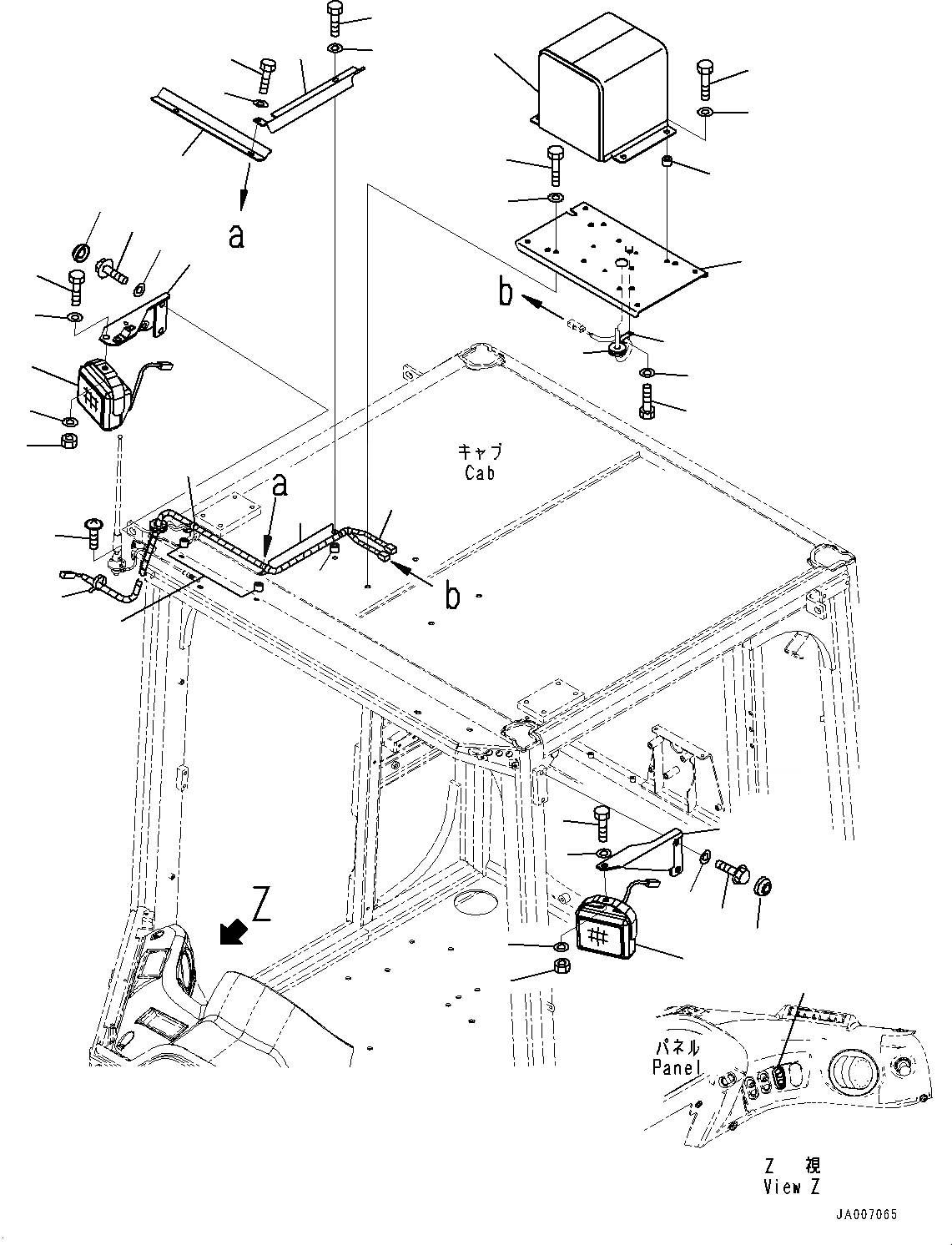 a

b

キャブ
Cab

a

b

Z

パネル
Panel

Z 視
View Z

JA007065