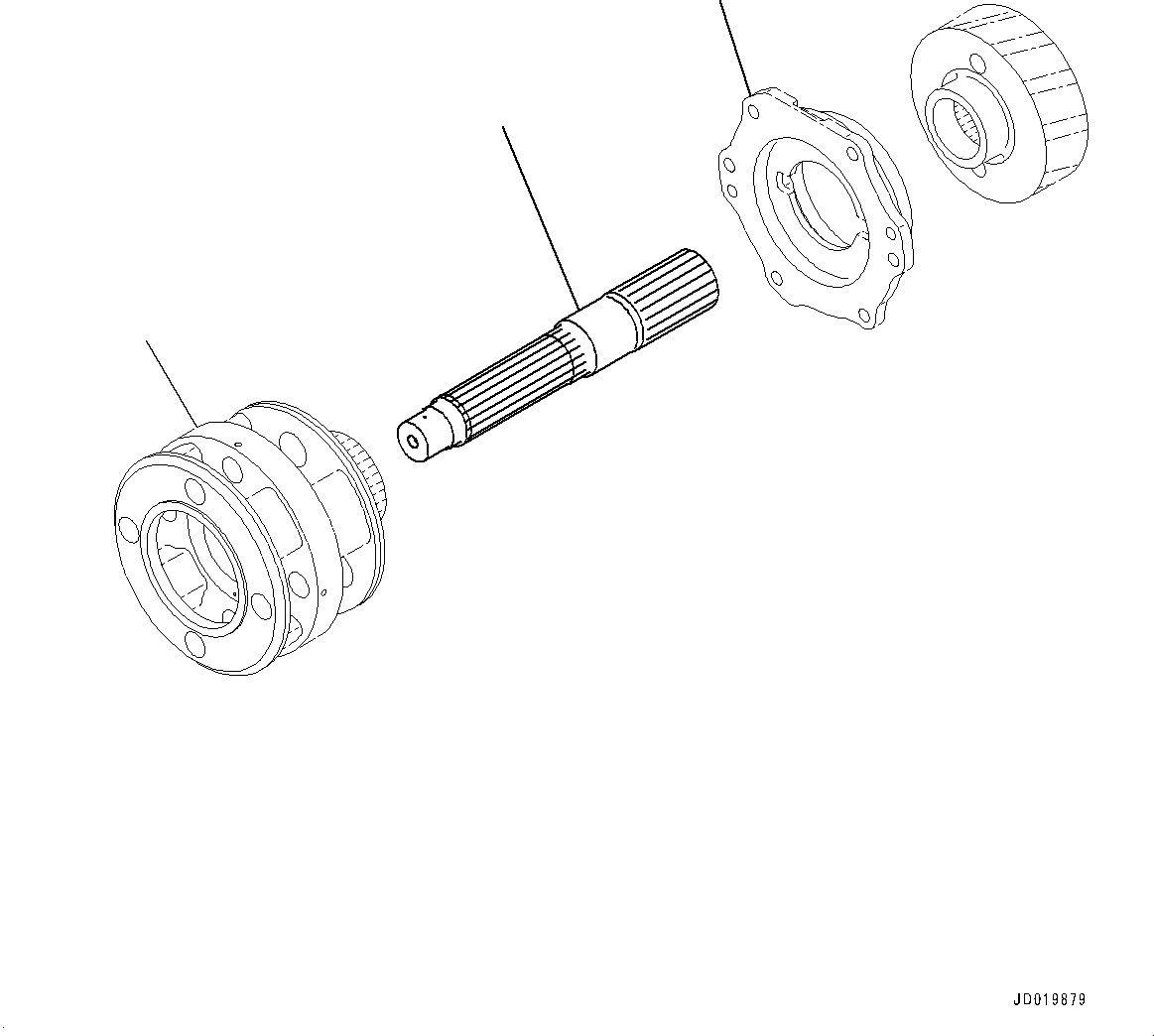 JD019879