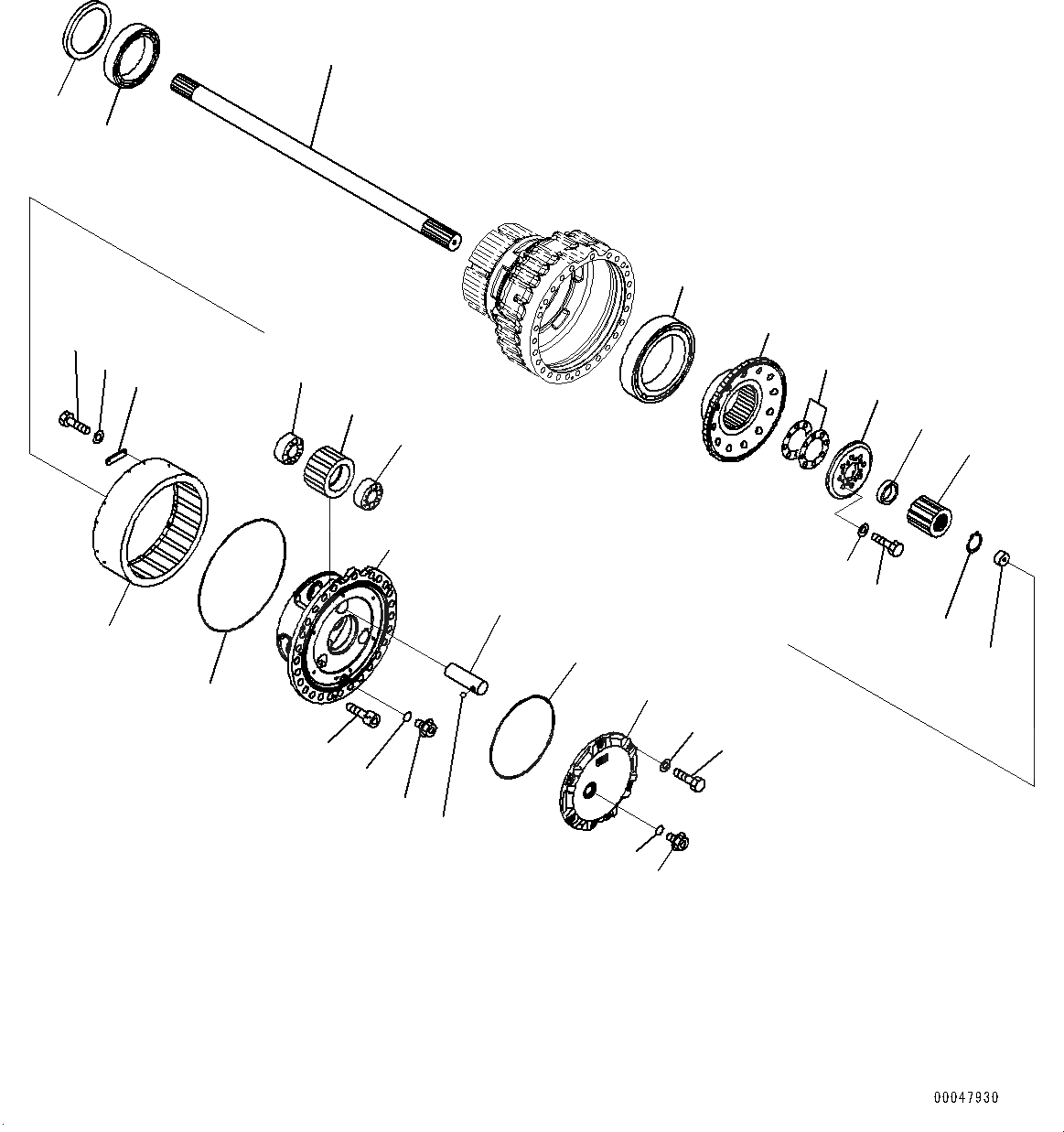 00047930