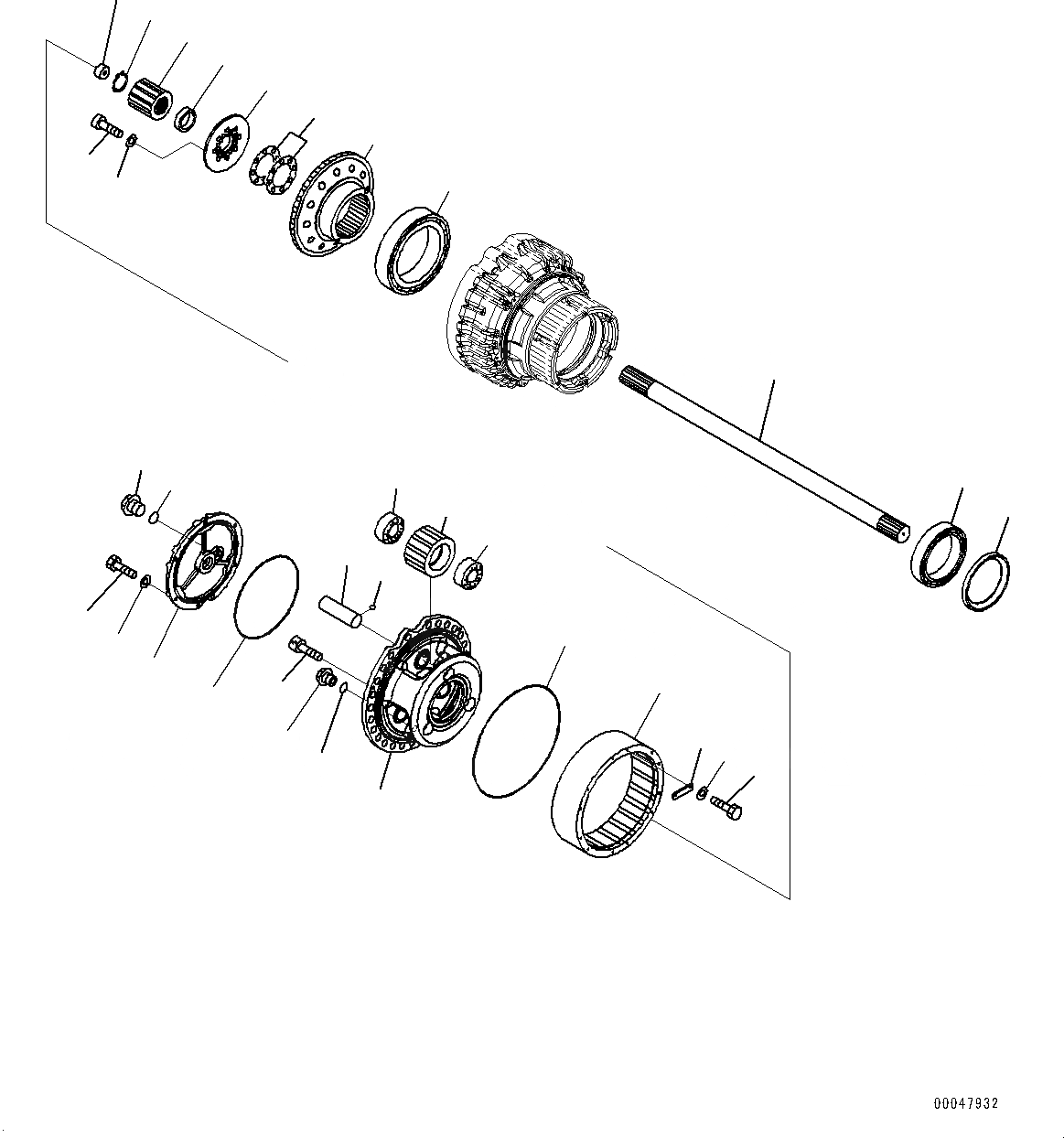 00047932