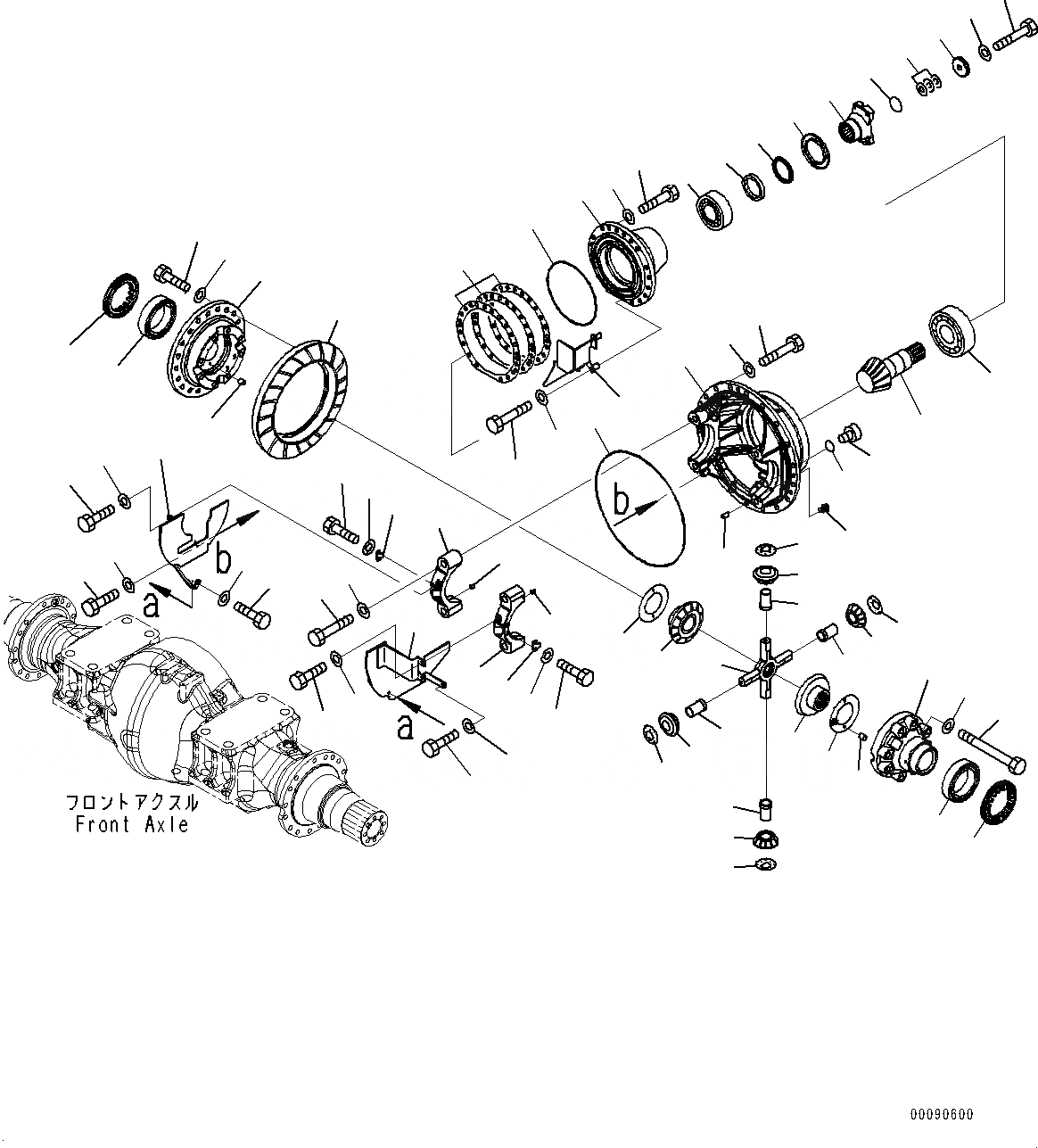 b
b
a
a
フロントアクスル
Front Axle
00090600