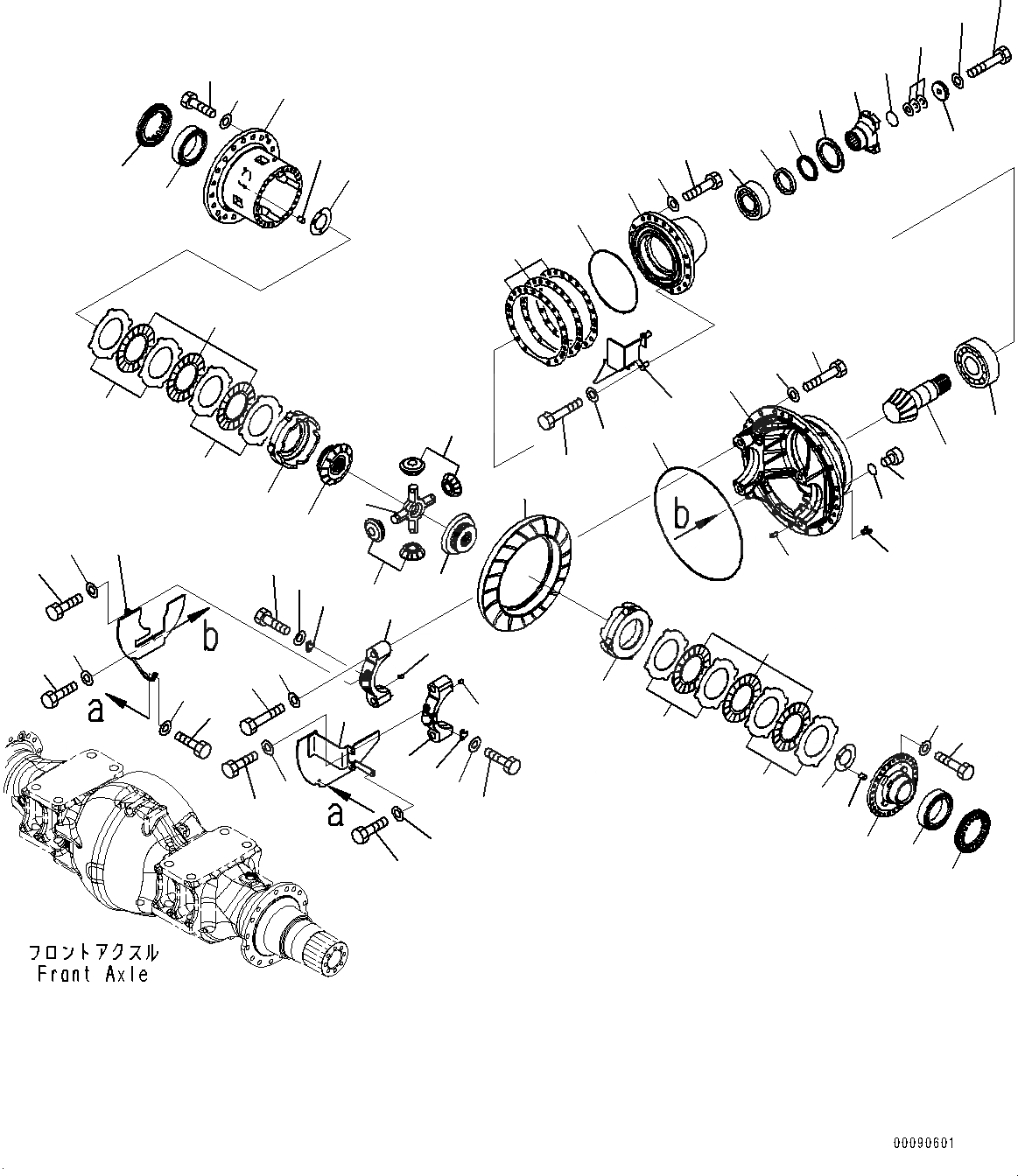 b

b

a

a

フロントアクスル
Front Axle

00090601