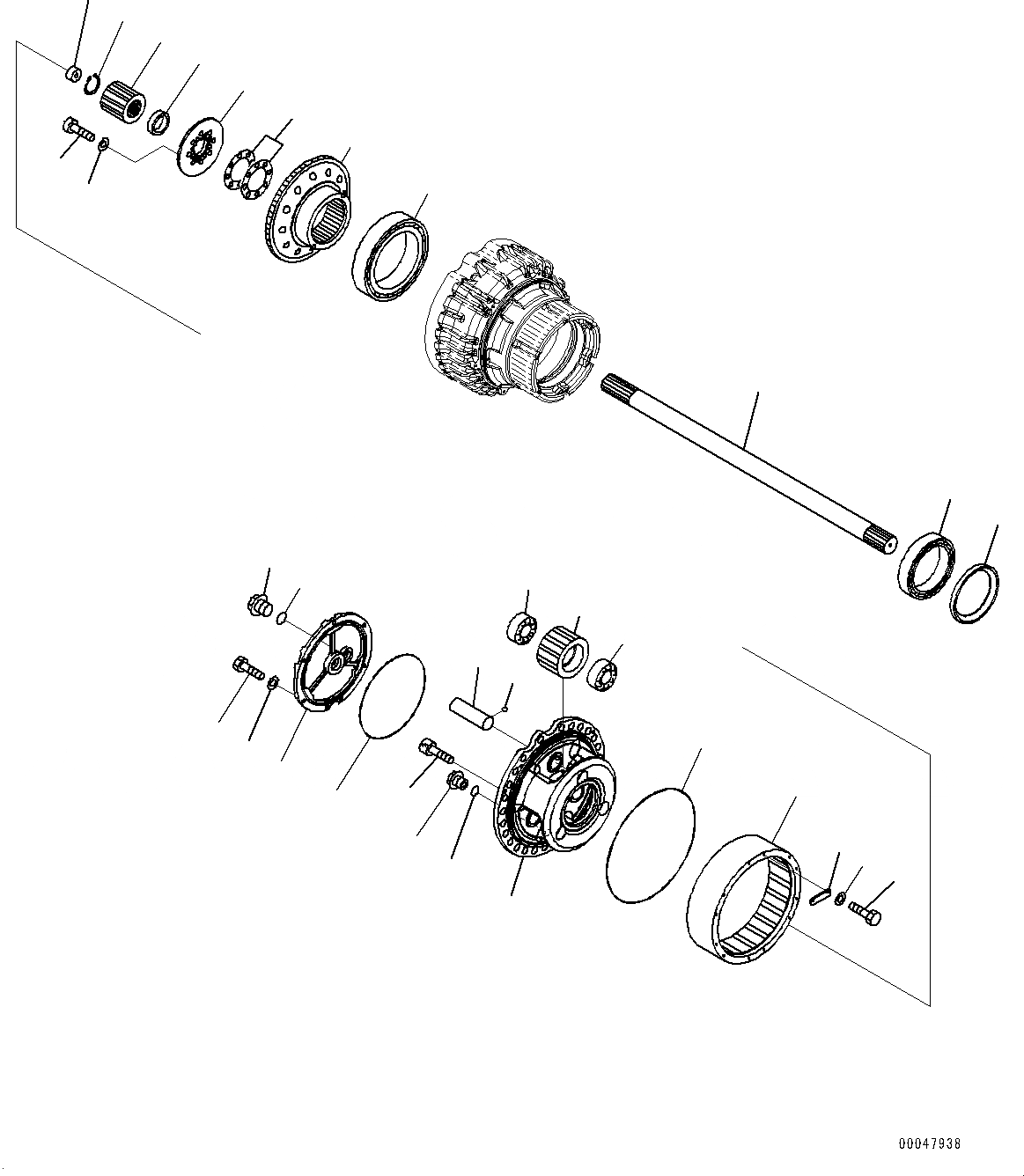 00047938