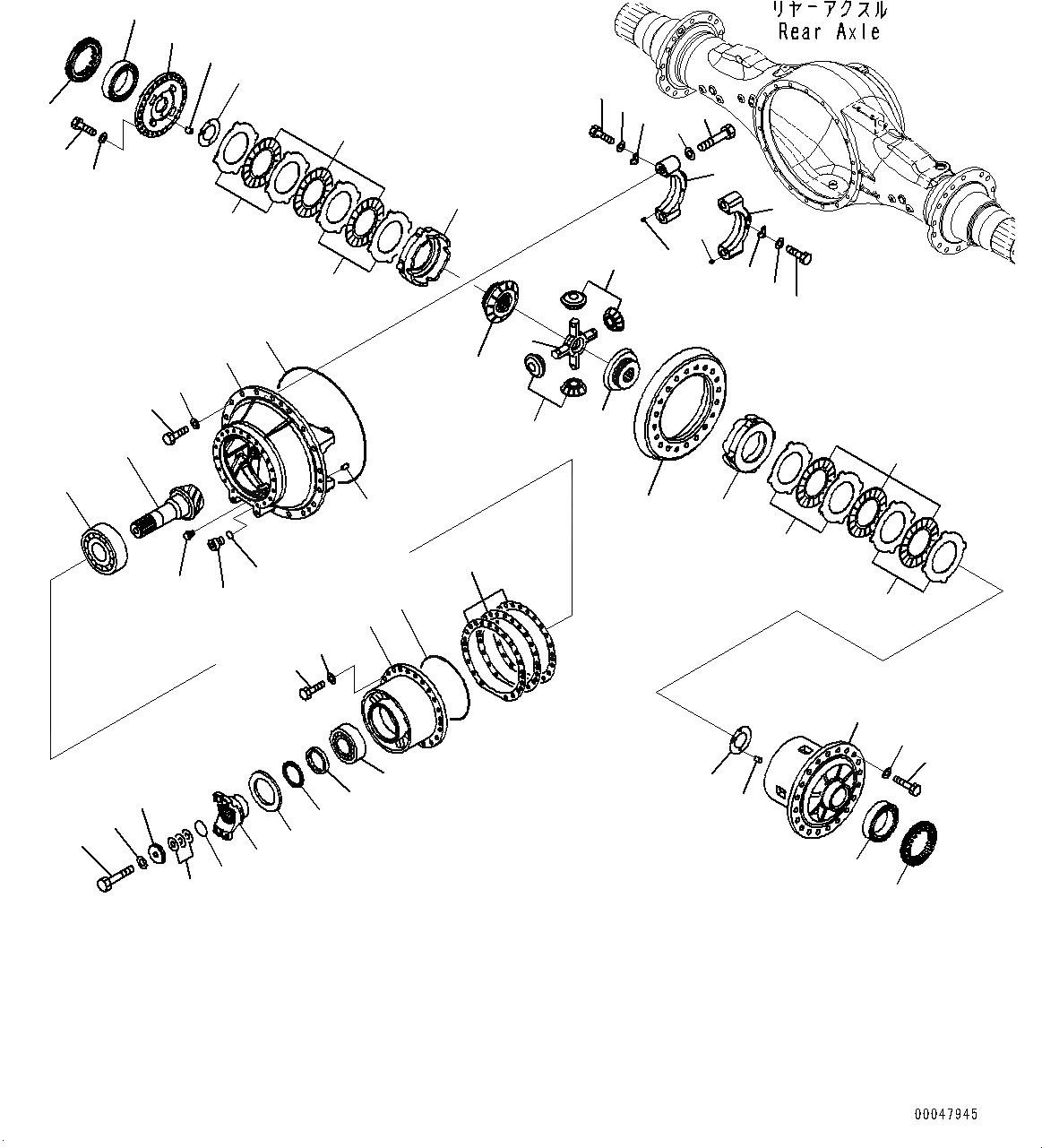 リヤーアクスル
Rear Axle

00047945