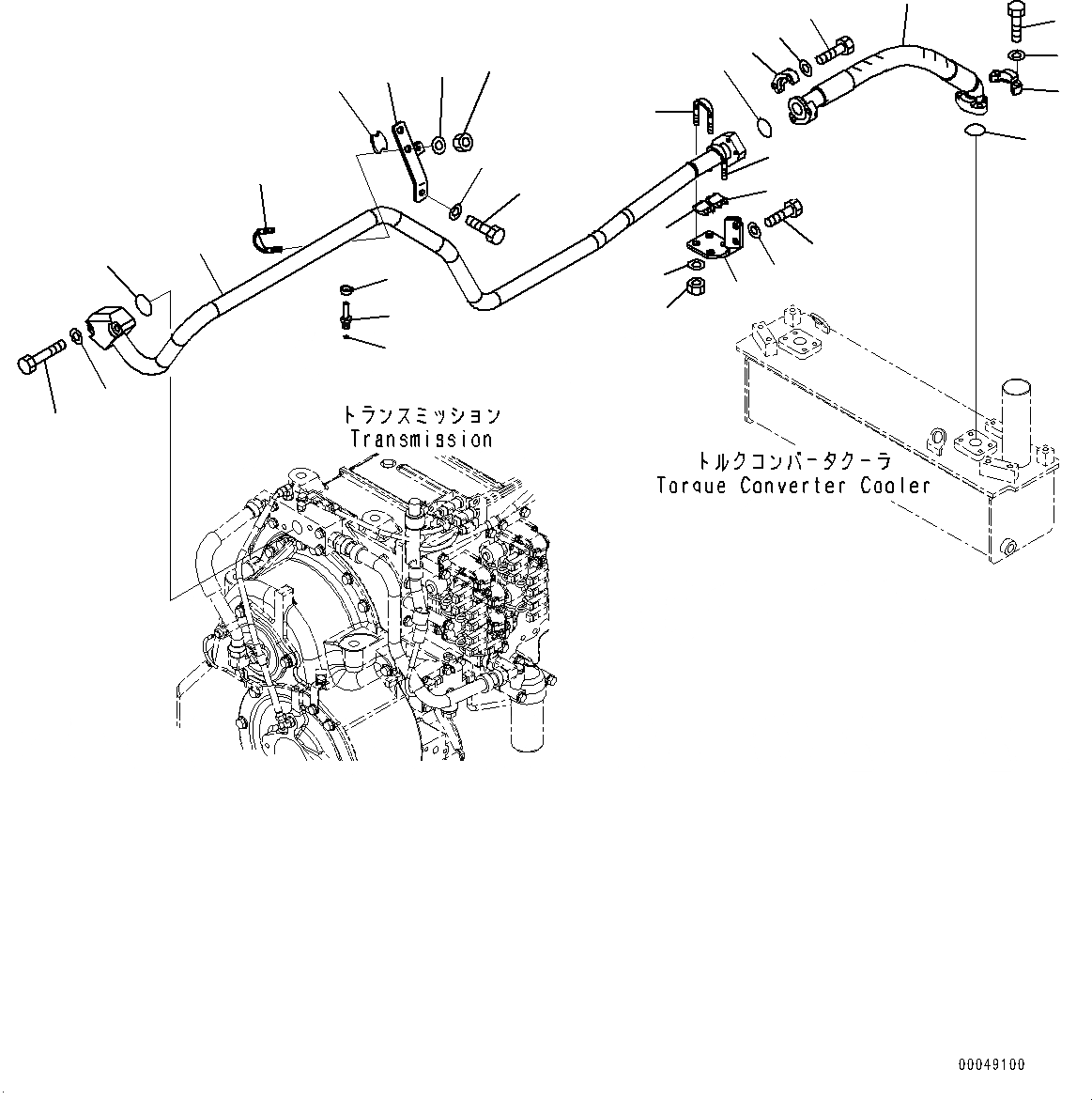 トランスミッション
Transmission

トルクコンバータクーラ
Torque Converter Cooler

00049100