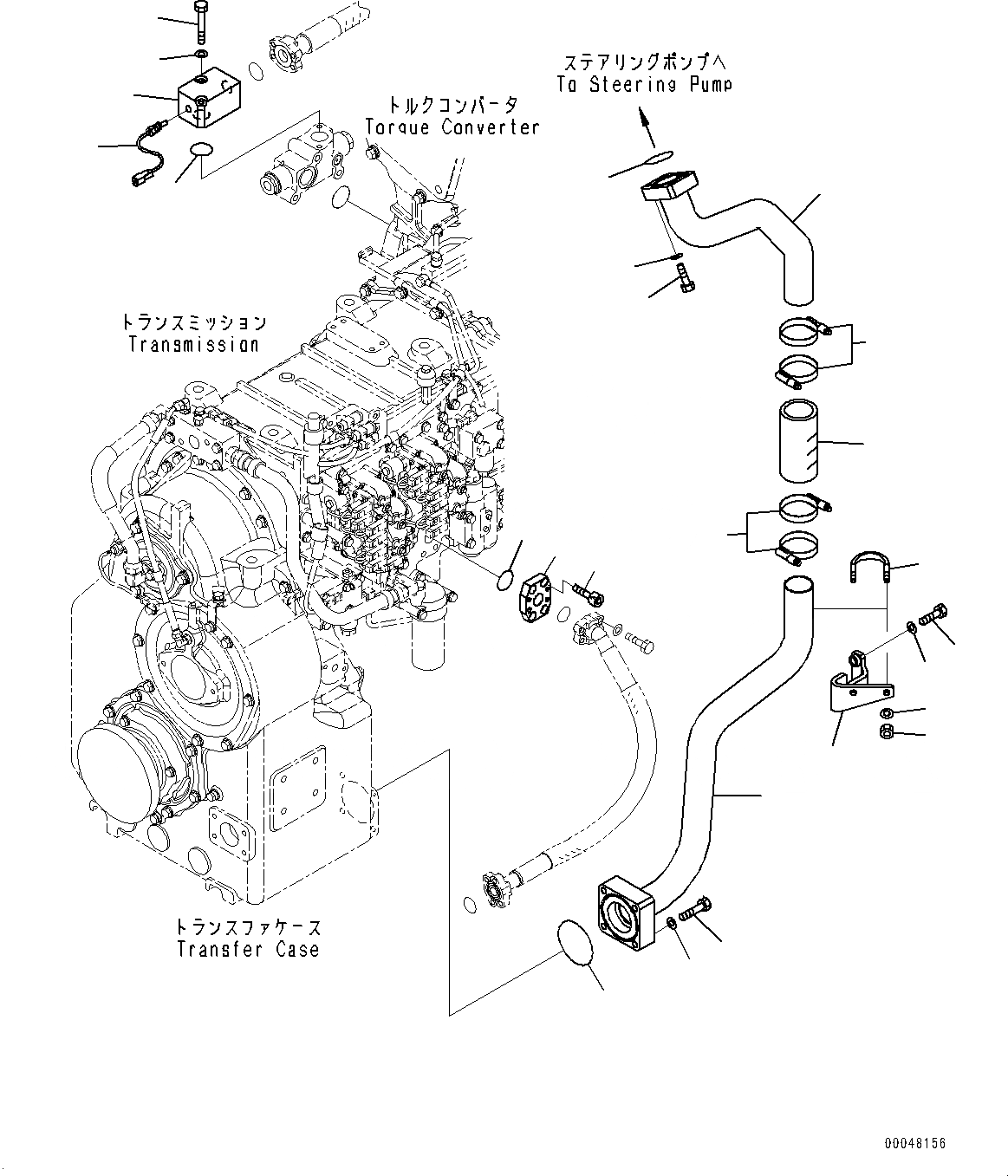 ステアリングポンプへ
To Steering Pump

トルクコンバータ
Torque Converter

トランスミッション
Transmission

トランスファケース
Transfer Case

00048156