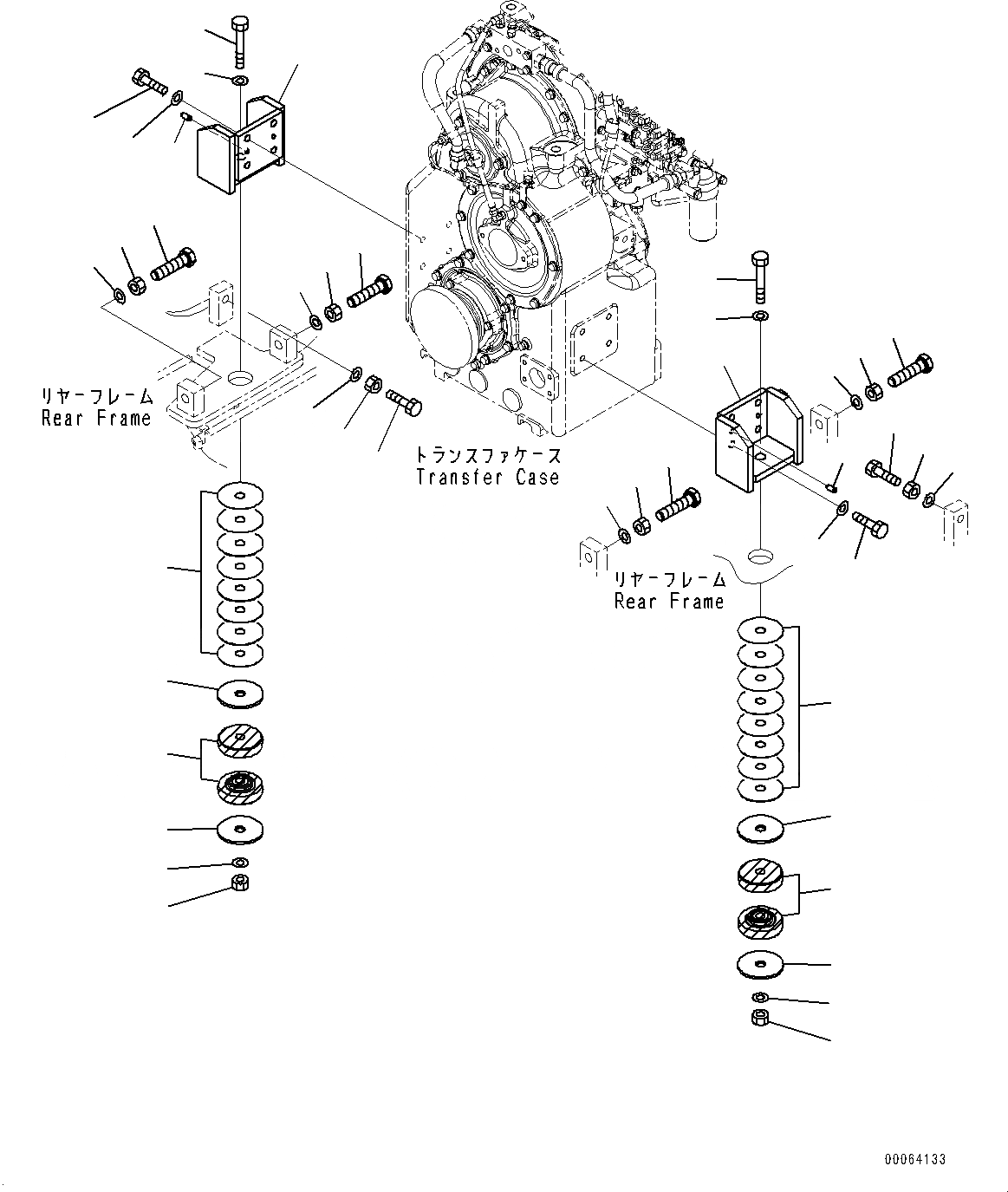 リヤーフレーム
Rear Frame

トランスファケース
Transfer Case

リヤーフレーム
Rear Frame

00064133