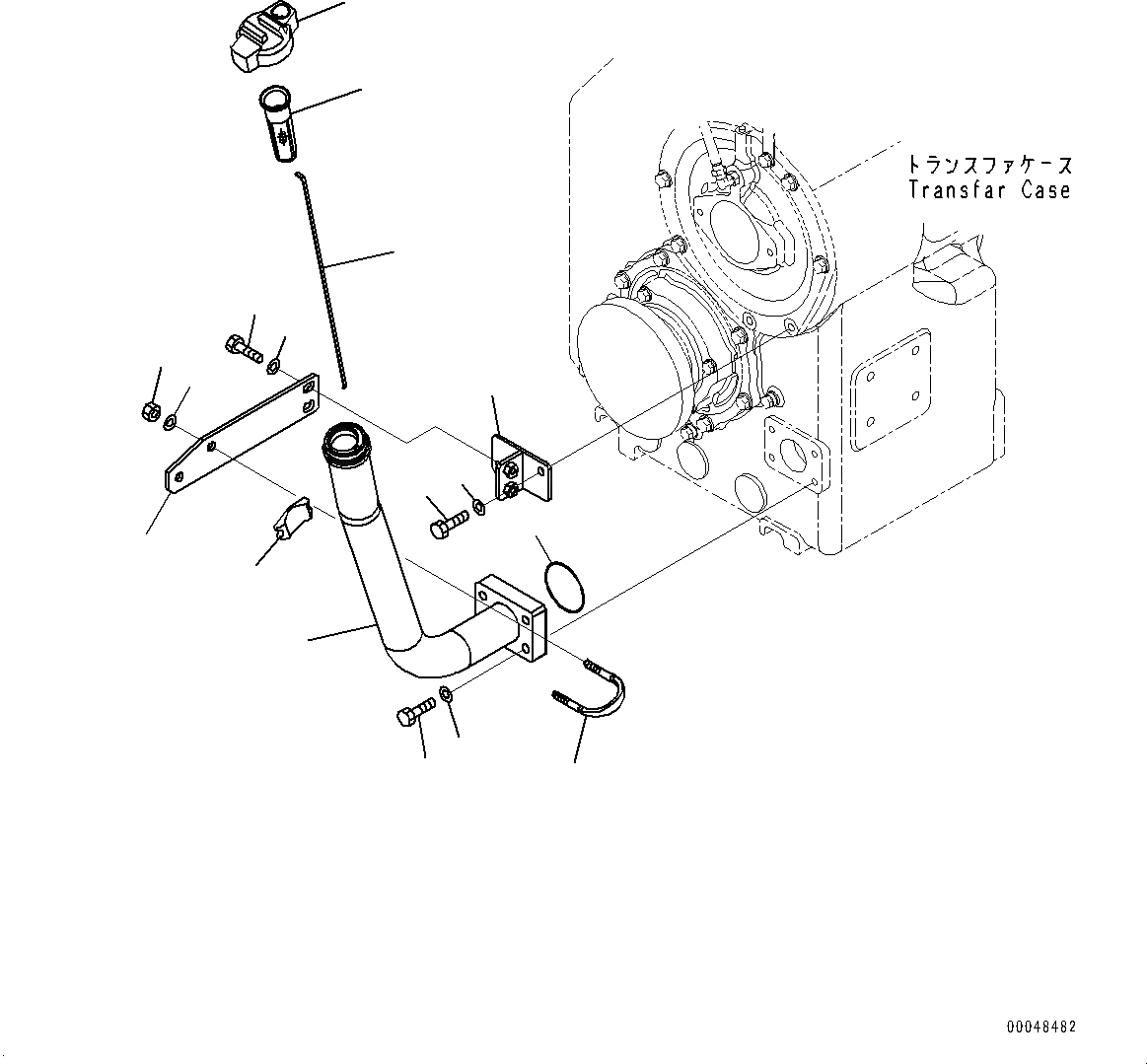 トランスファケース
Transfar Case

00048482