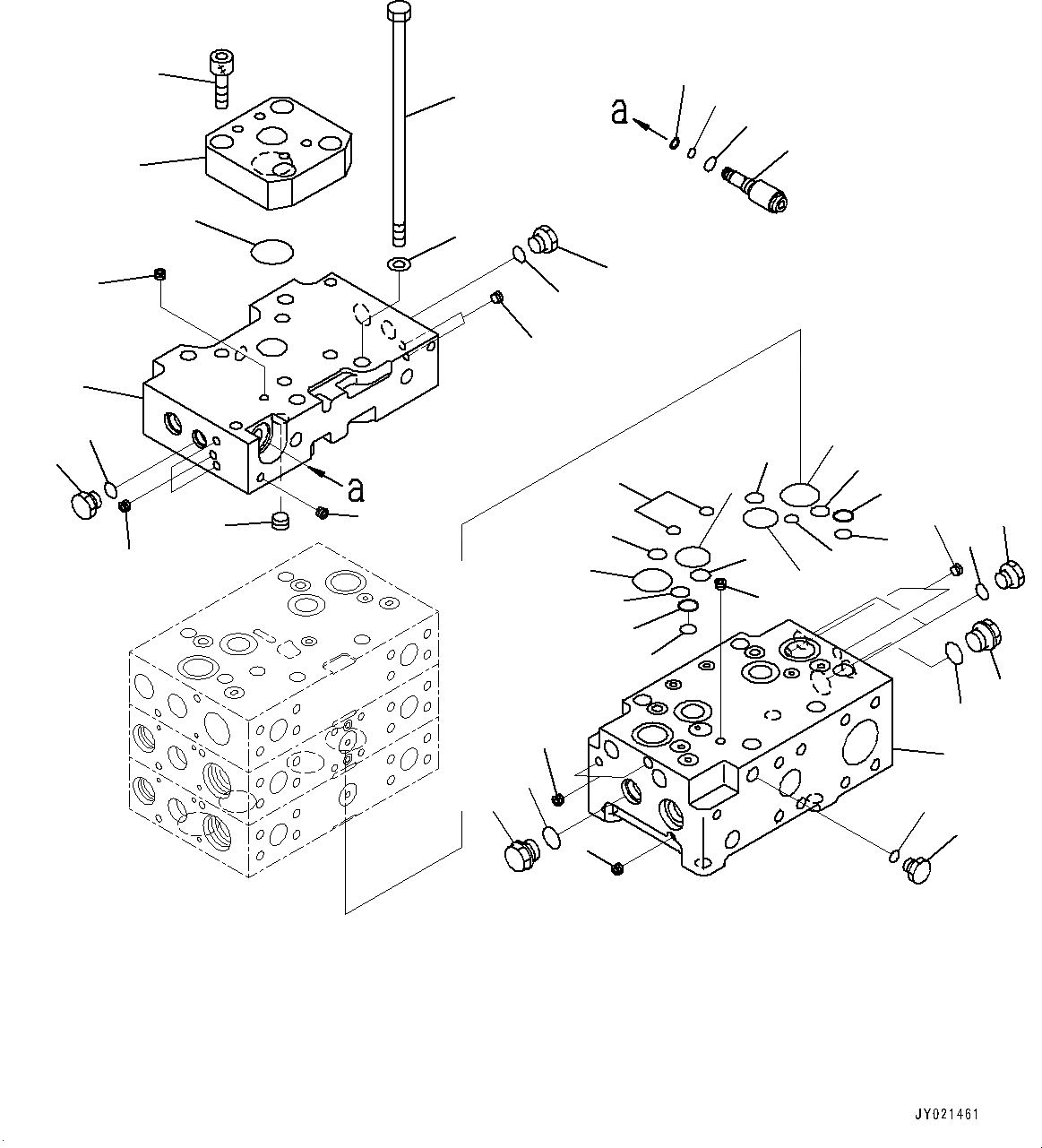 a

a

JY021461