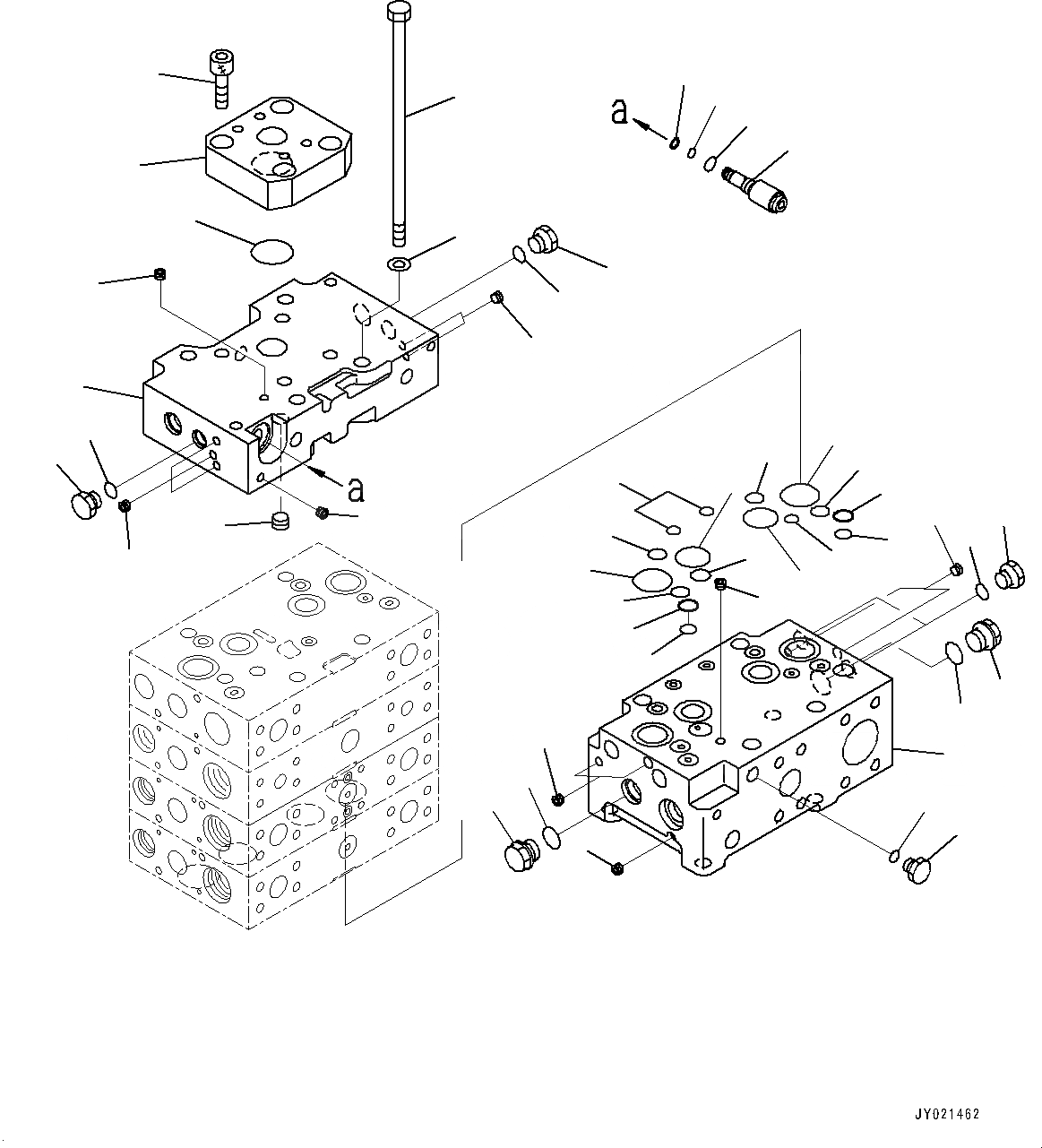 a

a

JY021462