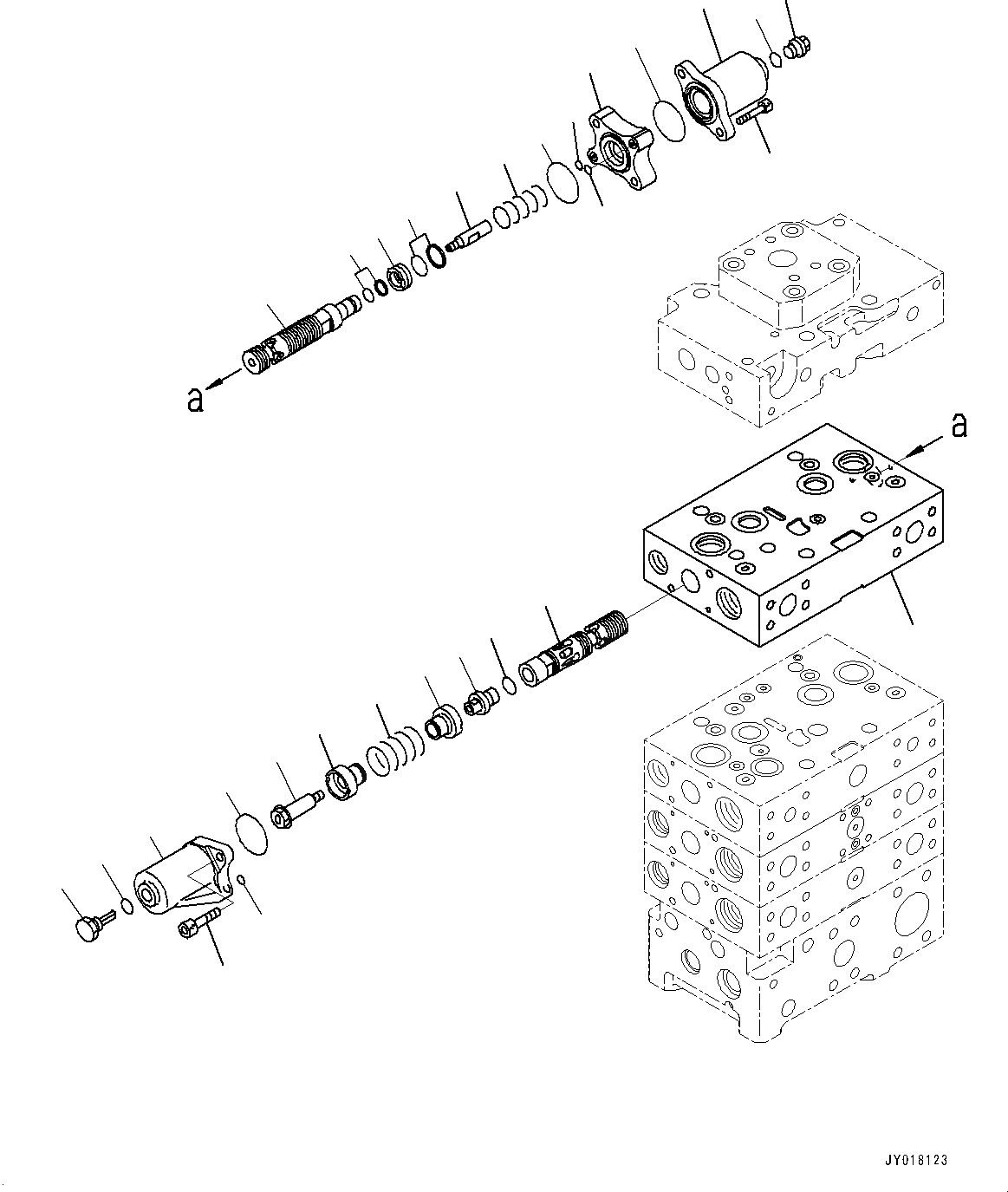 a

a

JY018123