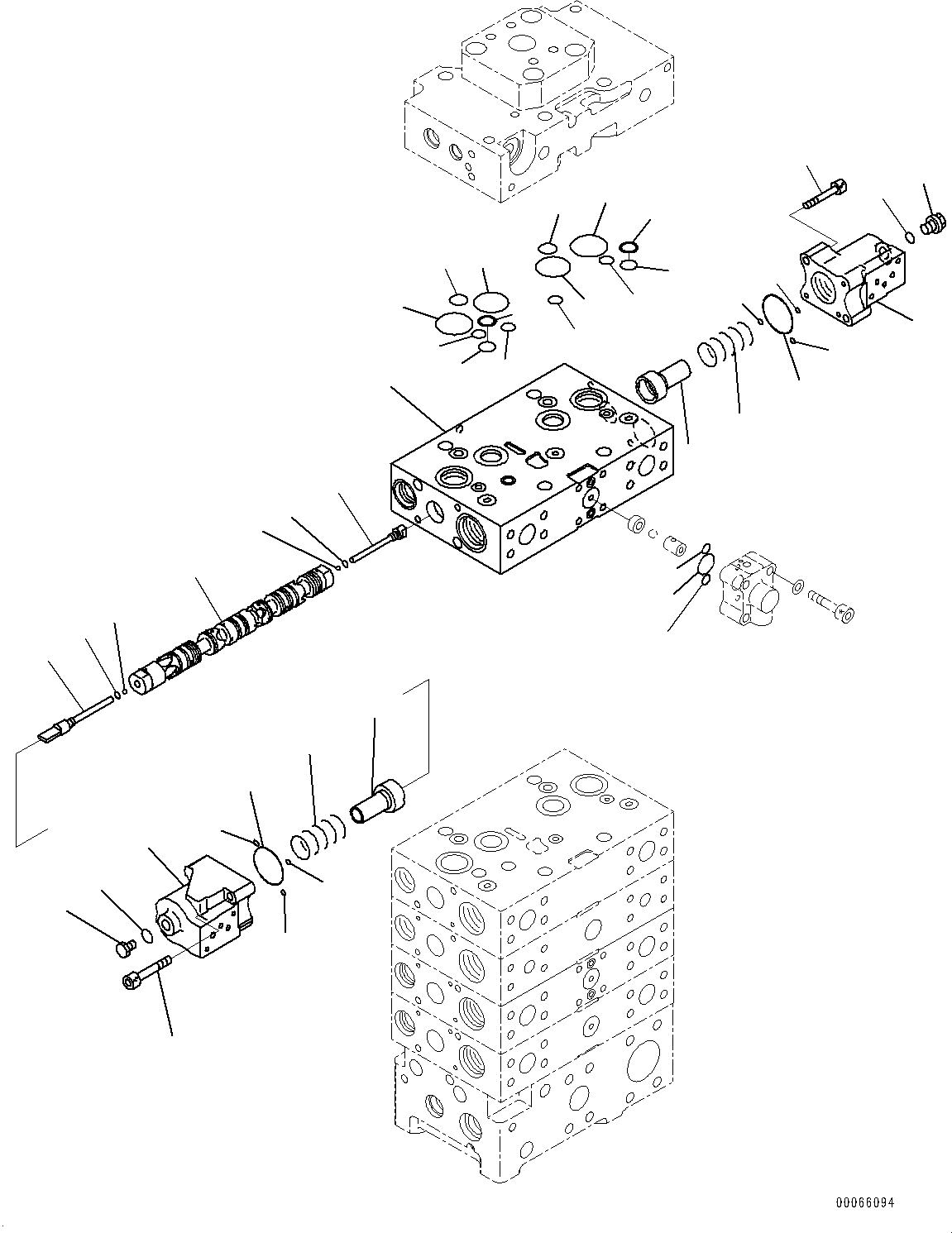 00066094