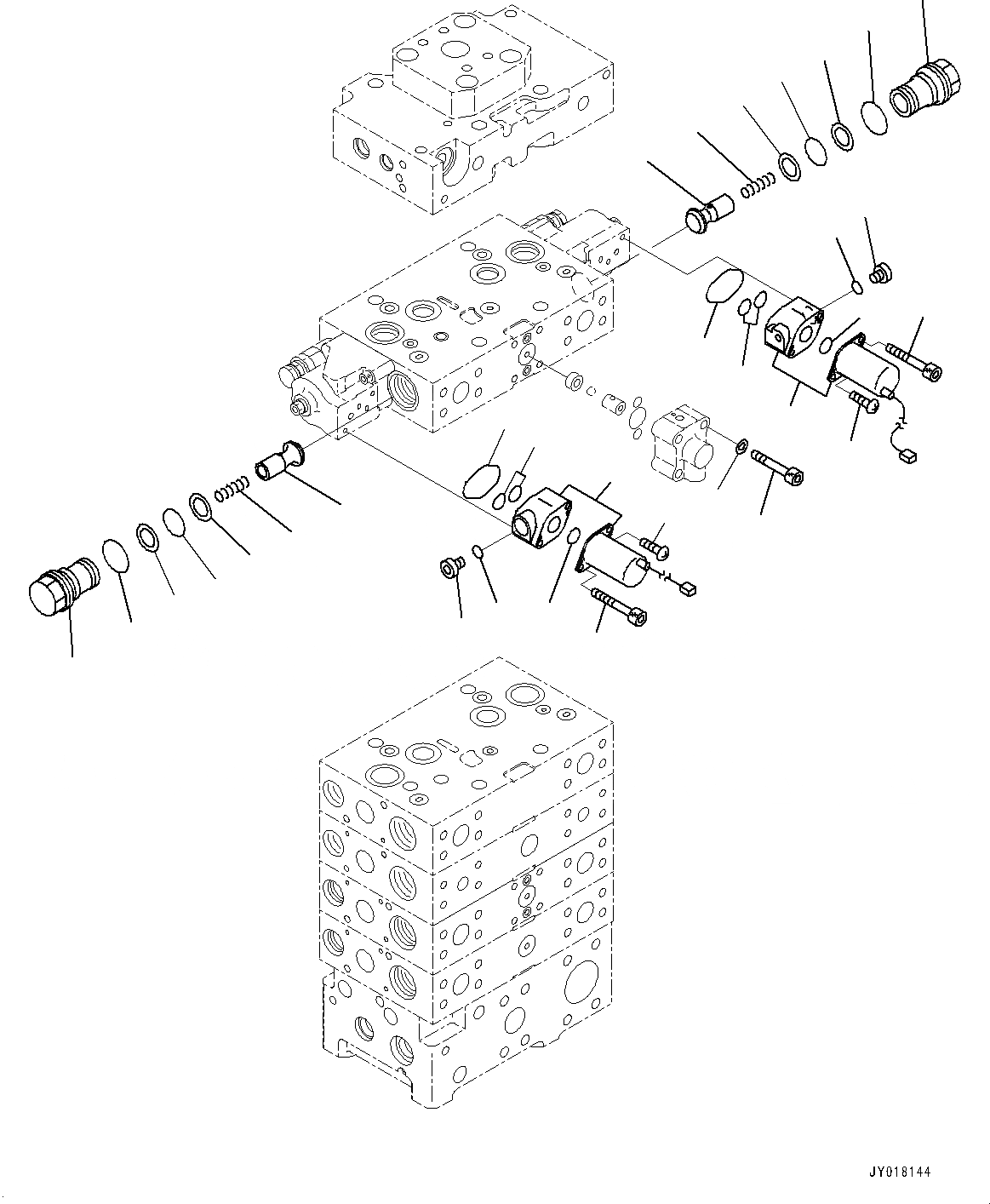 JY018144