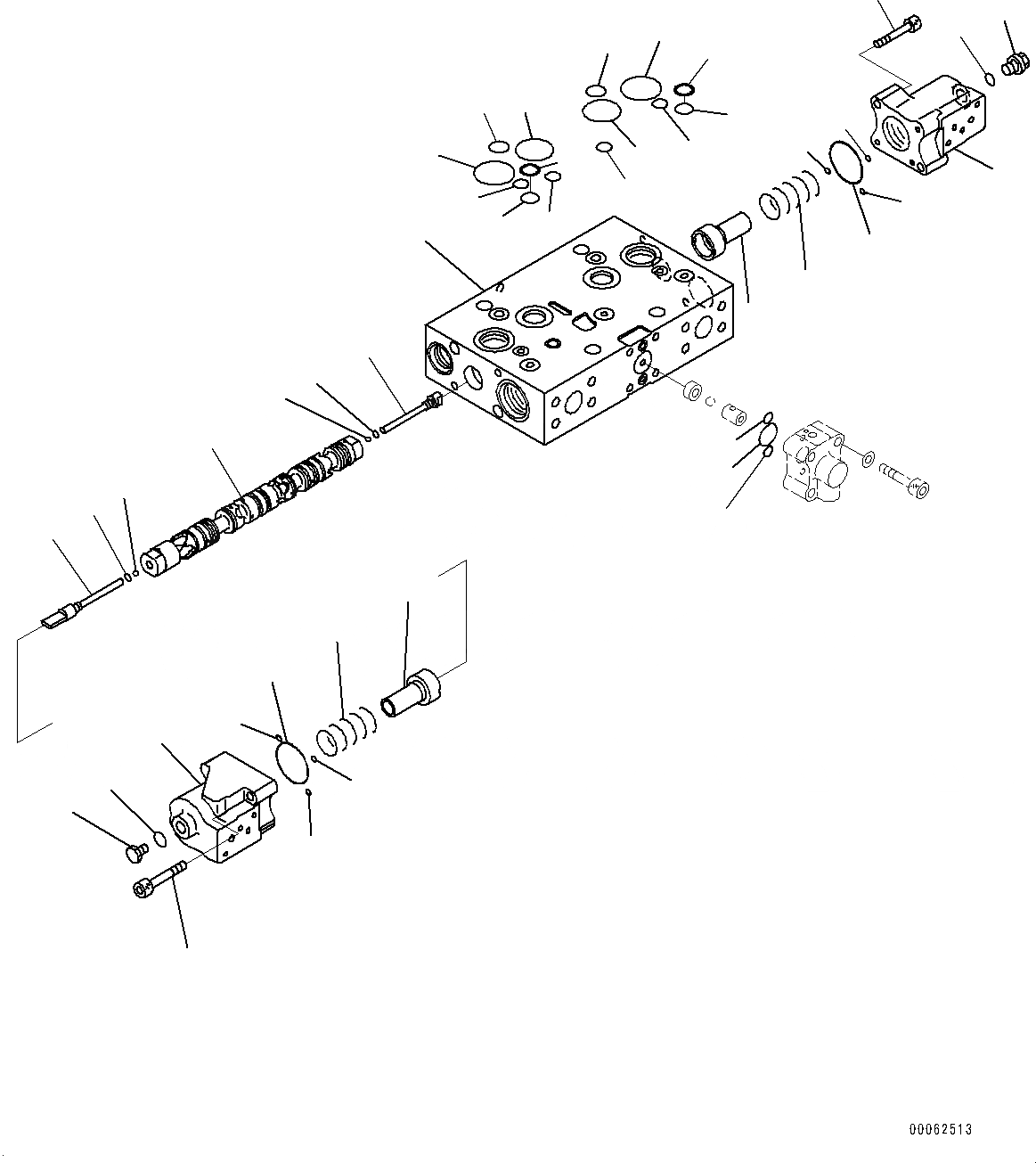 00062513