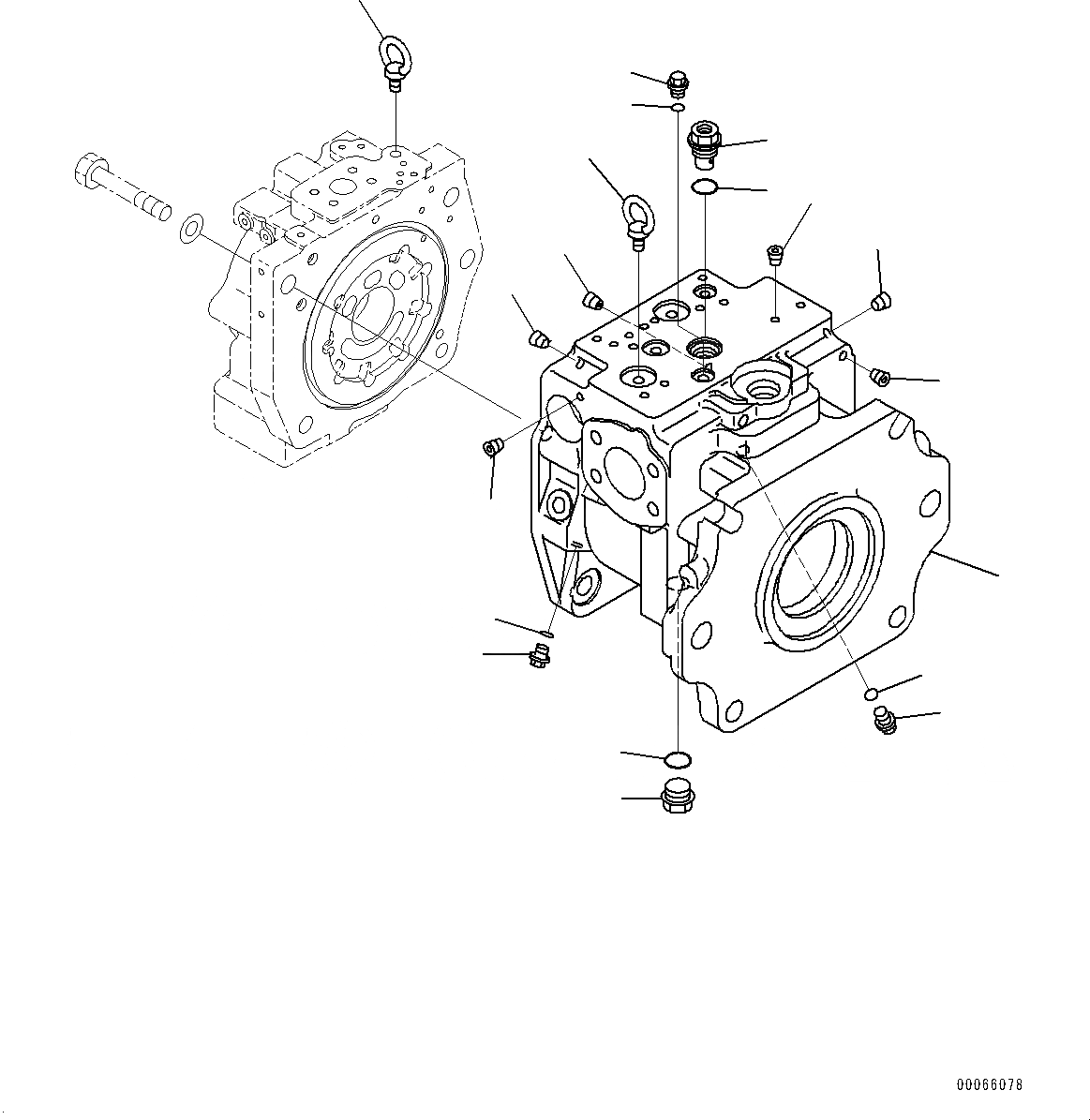 00066078