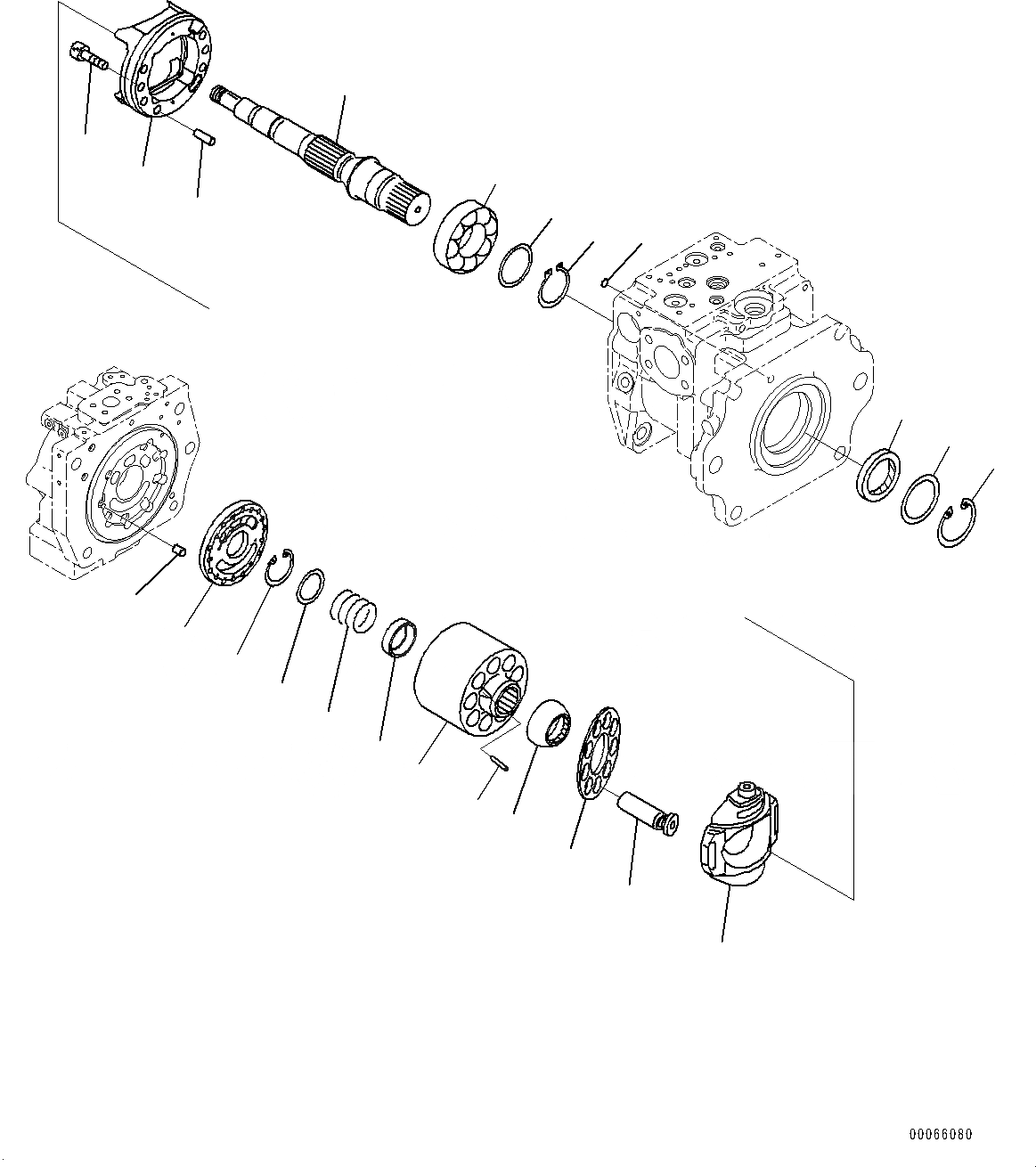 00066080