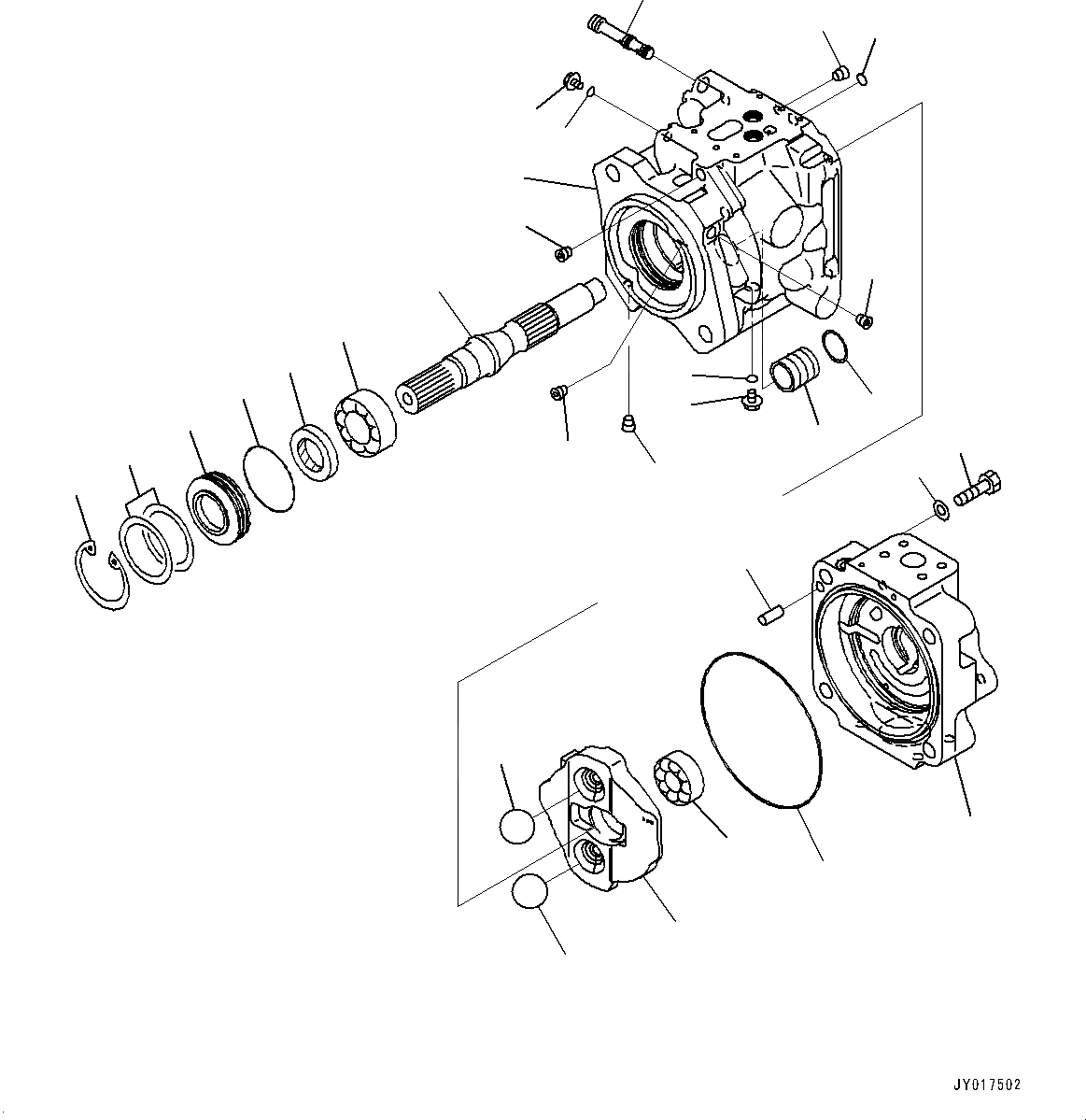 JY017502