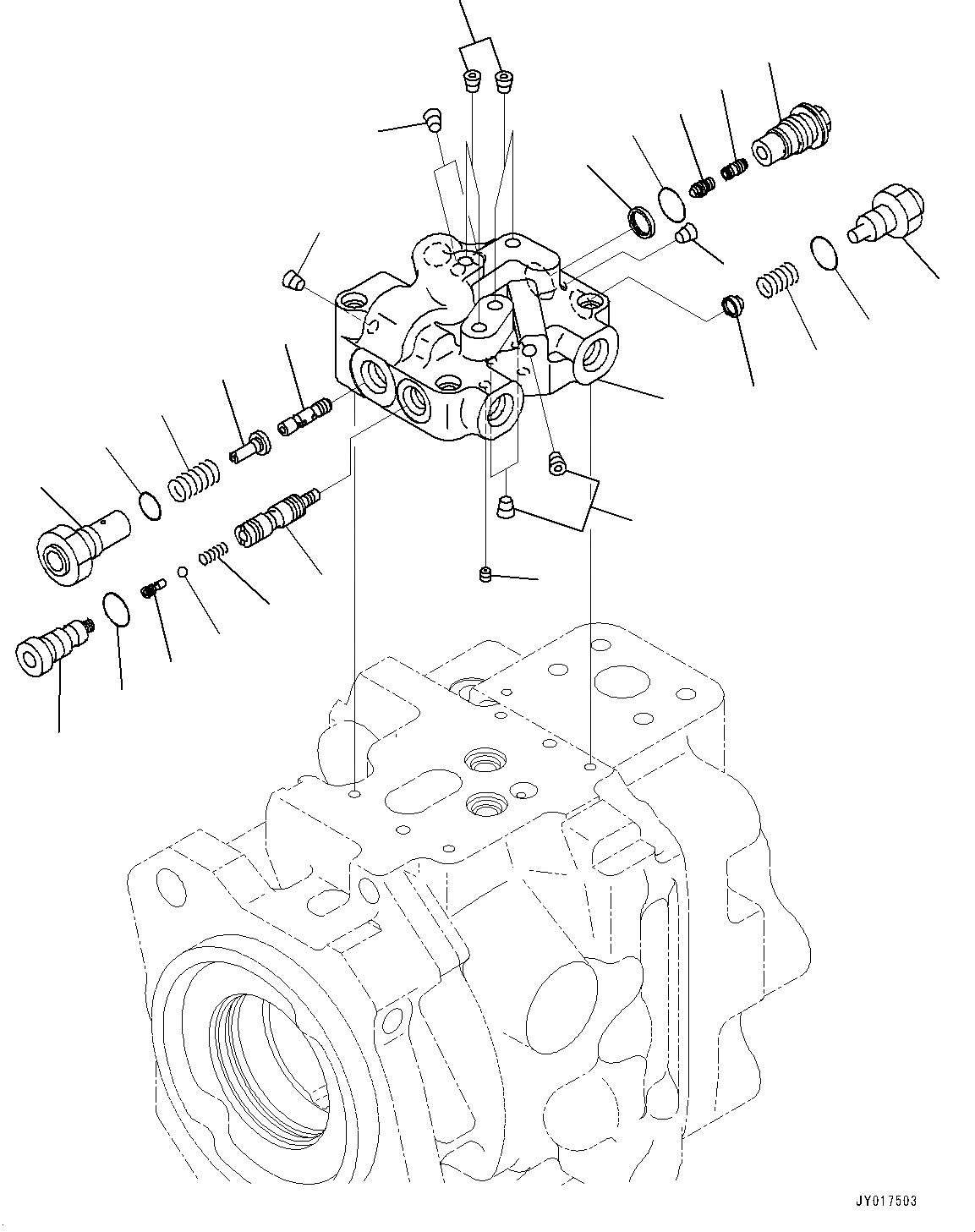 JY017503