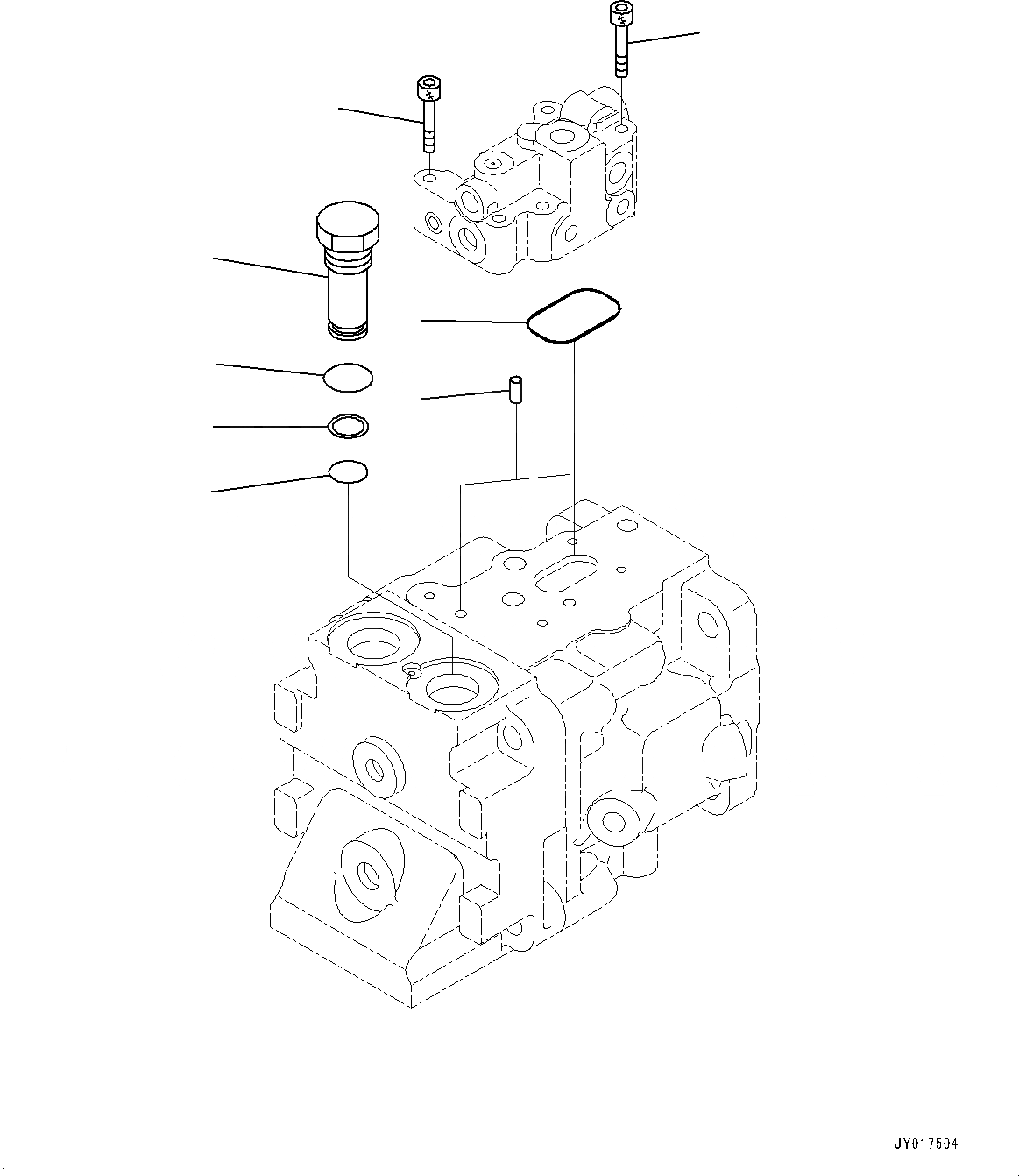 JY017504