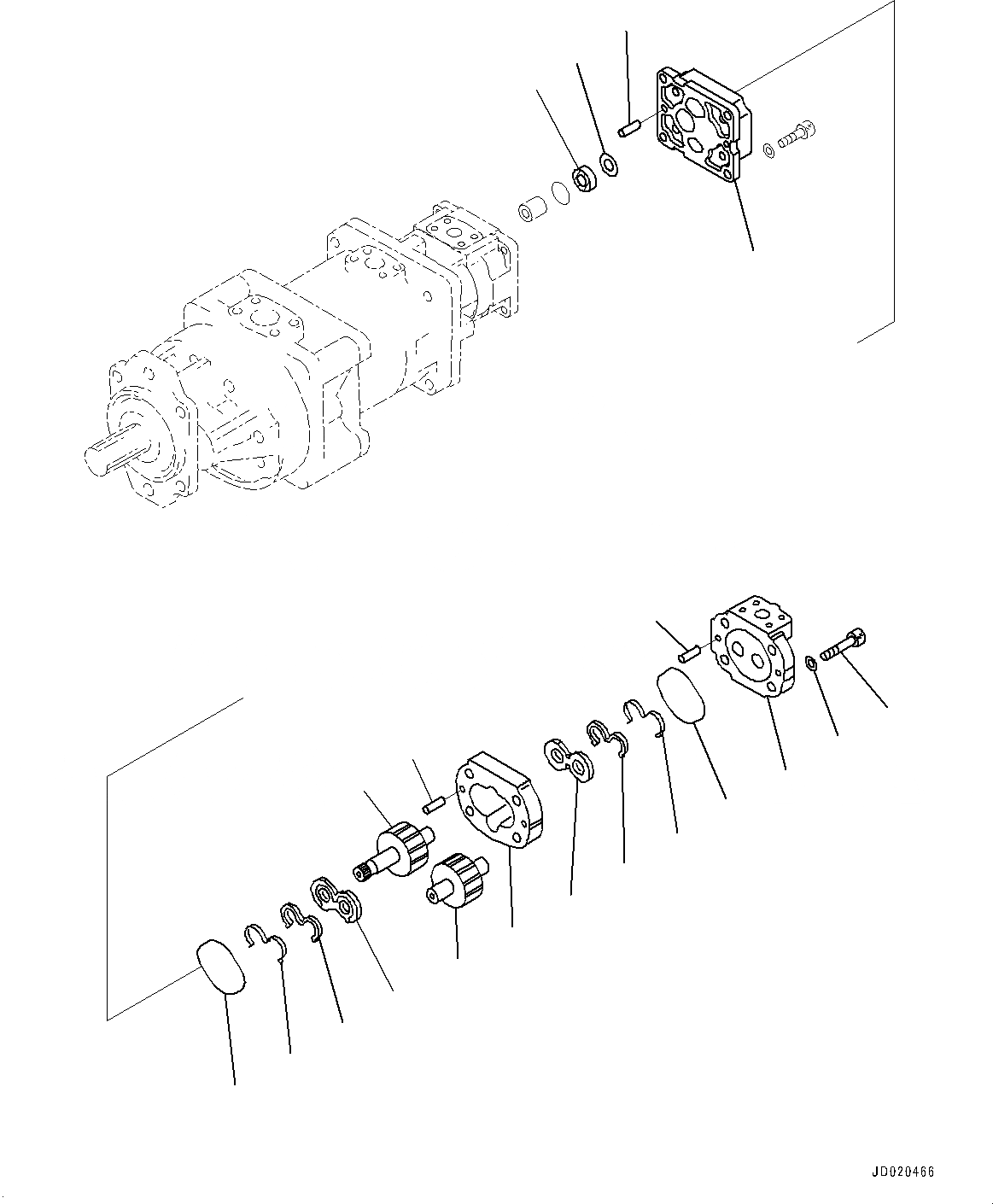 JD020466