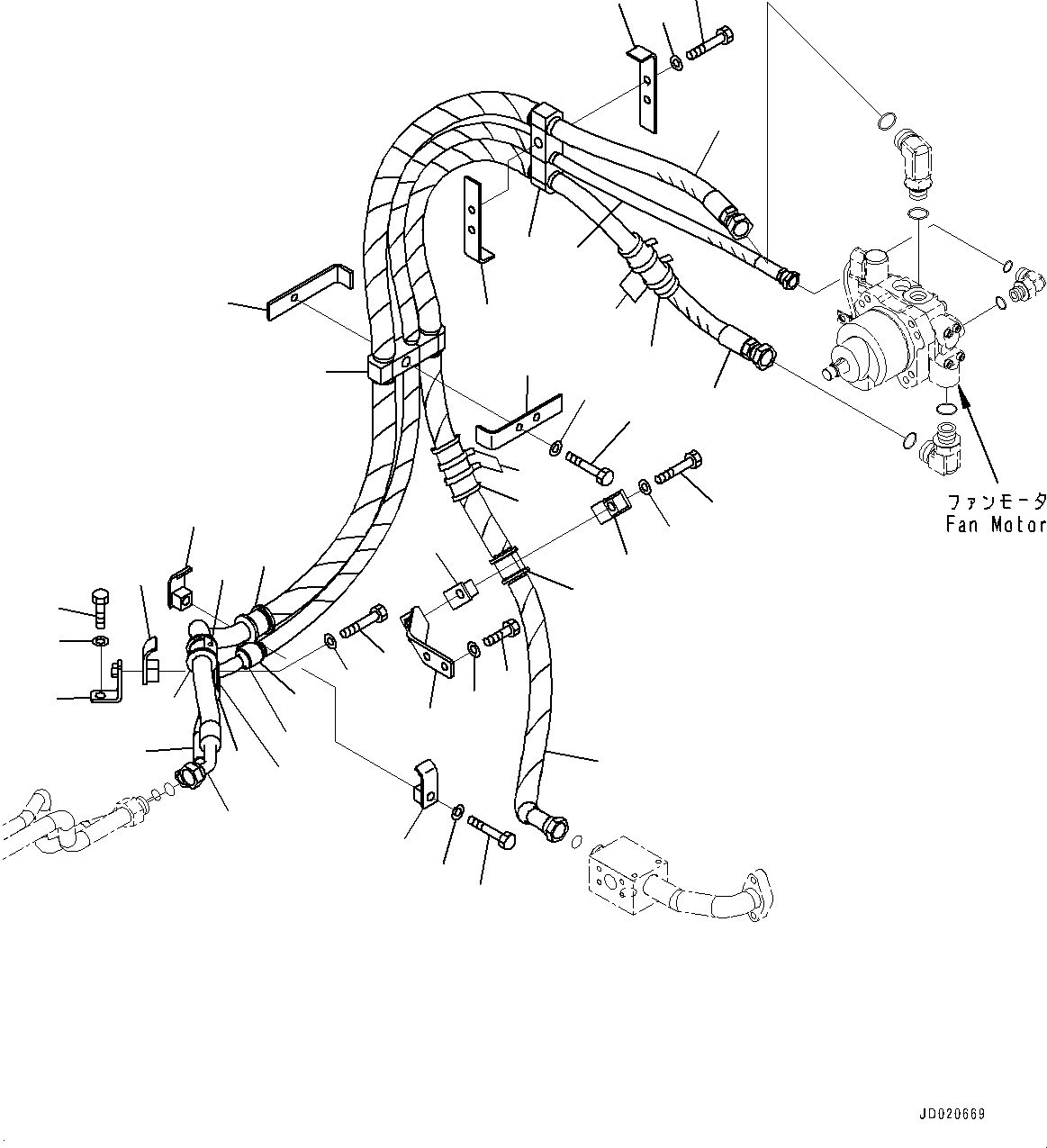 ファンモータ
Fan Motor

JD020669