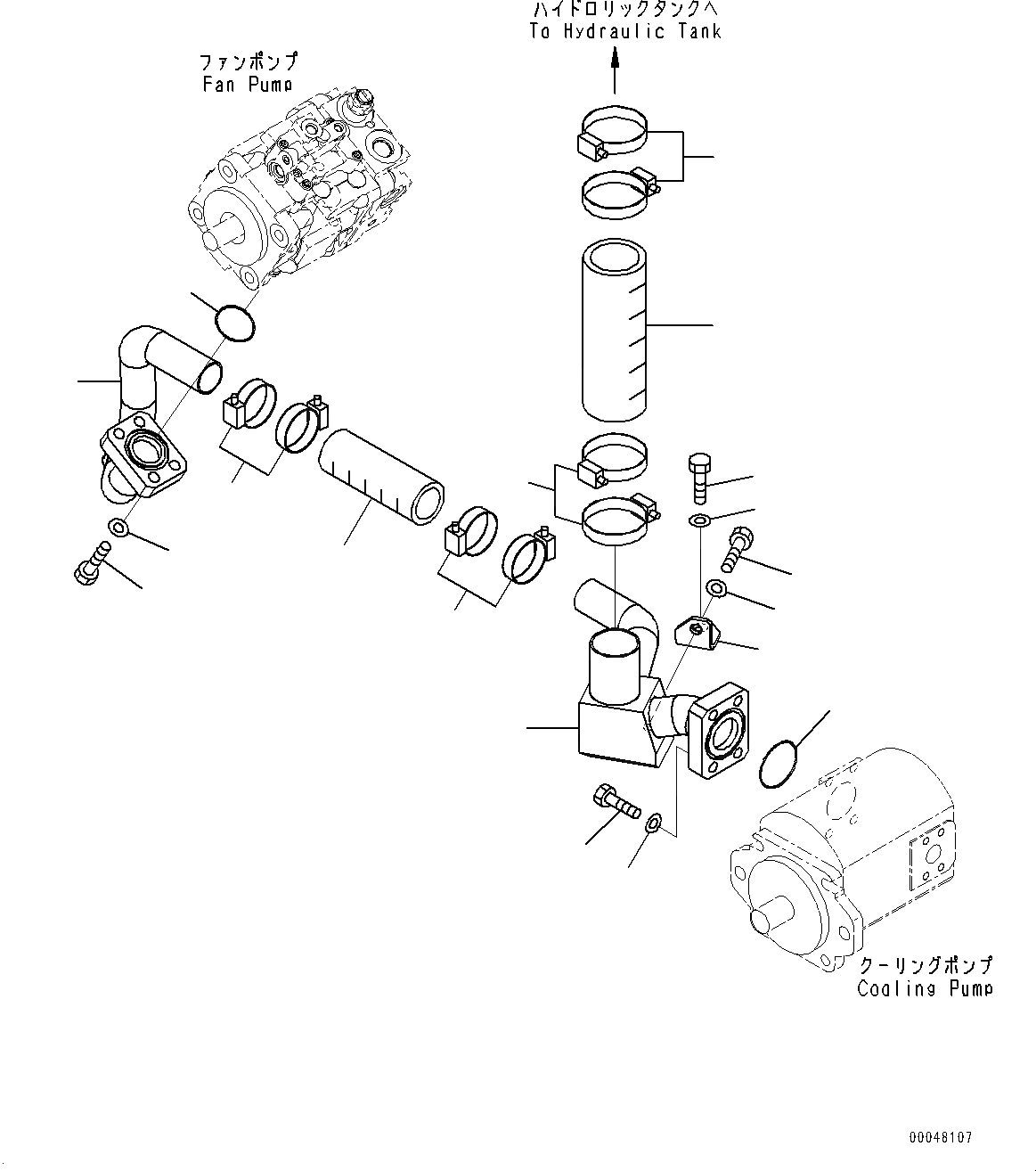 ハイドロリックタンクへ
To Hydraulic Tank

ファンポンプ
Fan Pump

クーリングポンプ
Cooling Pump

00048107