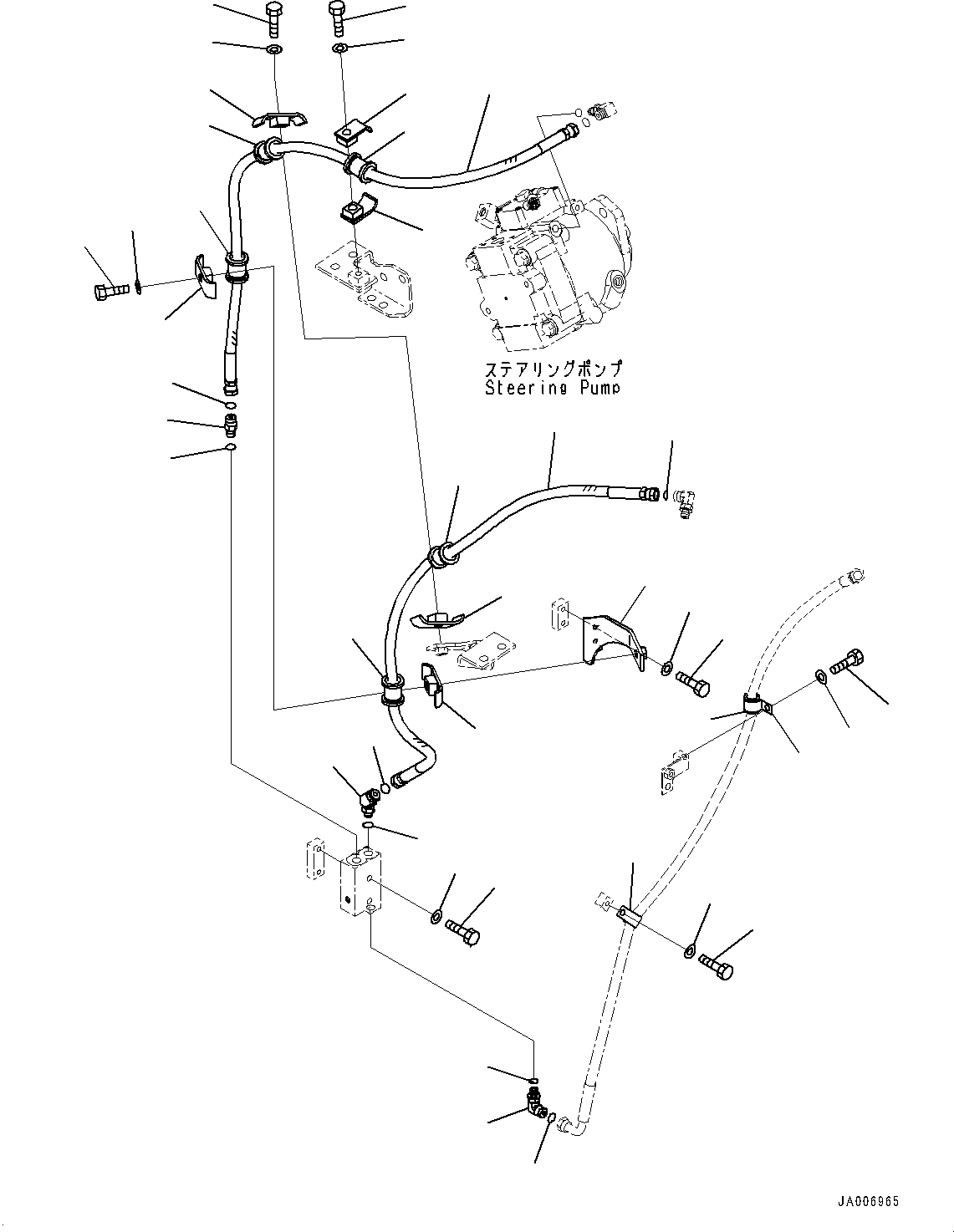 ステアリングポンプ
Steering Pump

JA006965