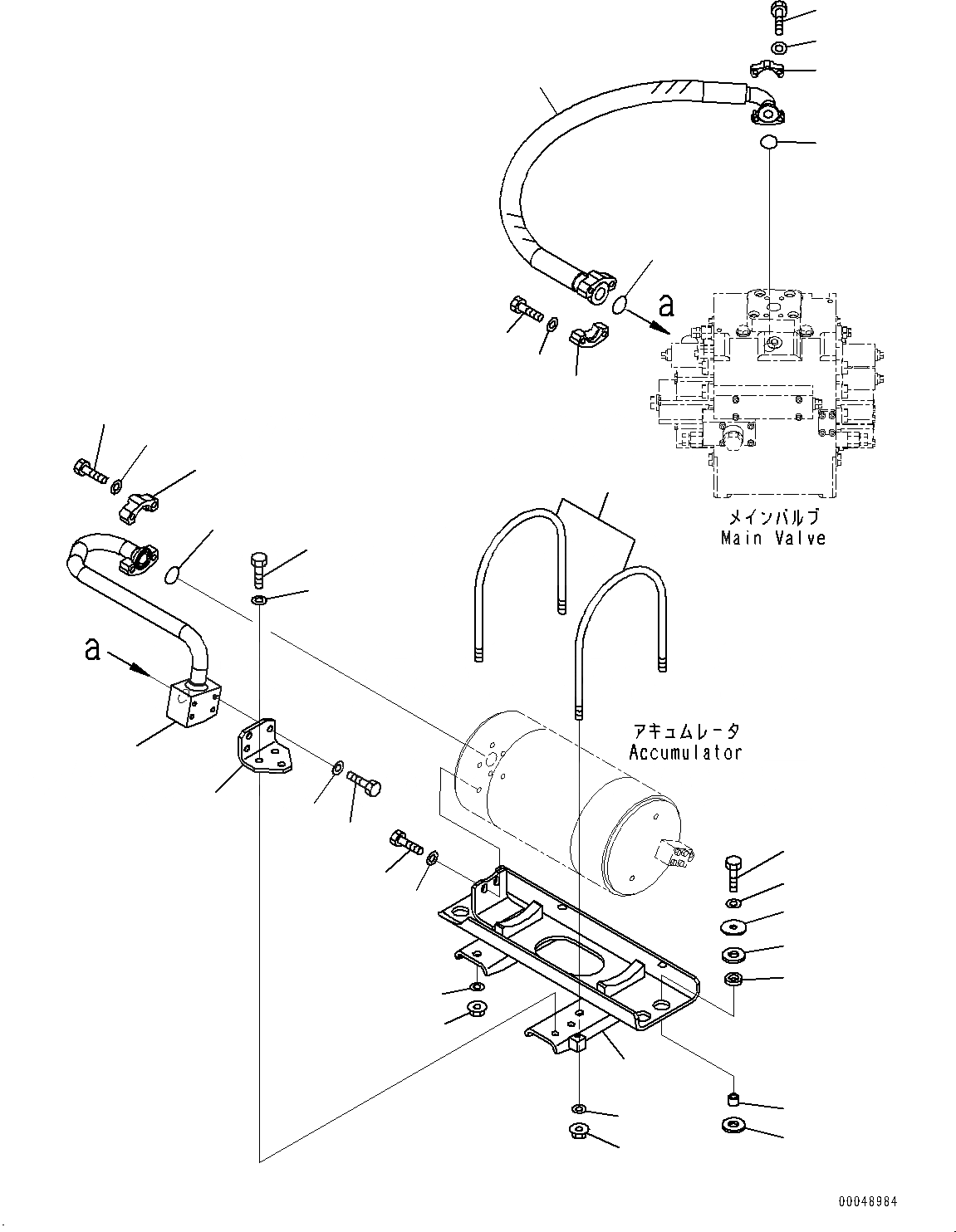 a

メインバルブ
Main Valve

a

アキュムレータ
Accumulator

00048984