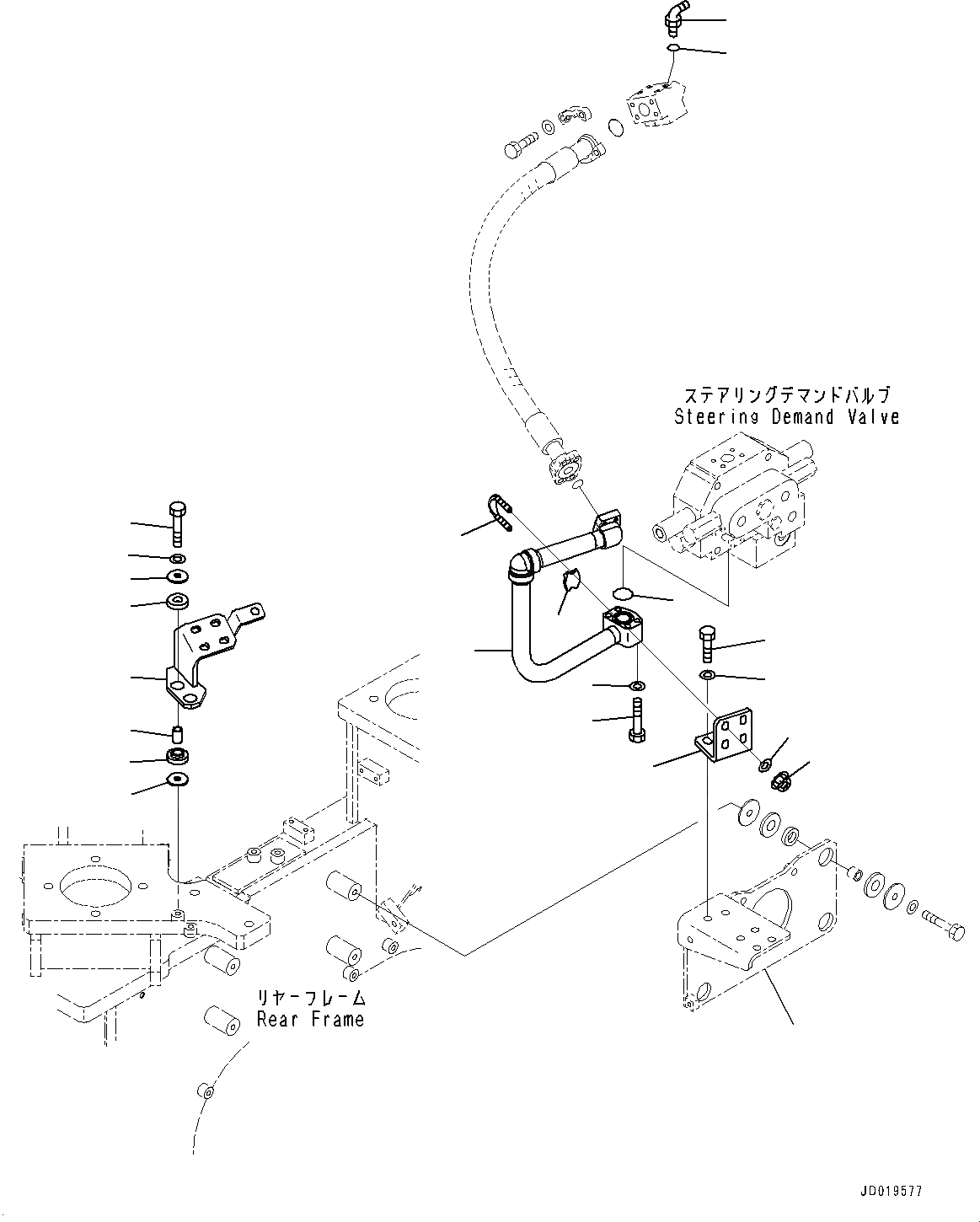 ステアリングデマンドバルブ
Steering Demand Valve

リヤーフレーム
Rear Frame

JD019577