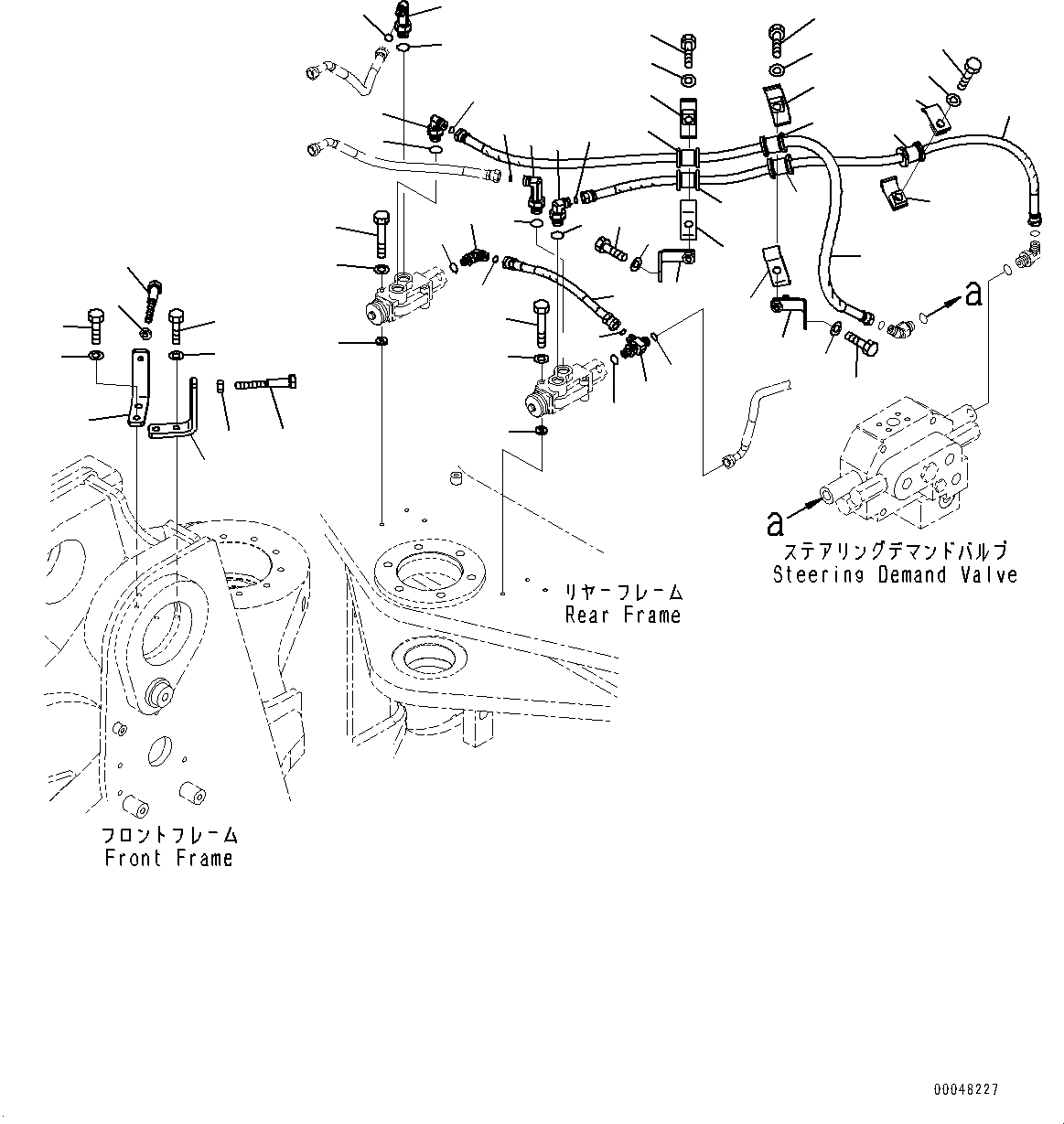 a

a

ステアリングデマンドバルブ
Steering Demand Valve

リヤーフレーム
Rear Frame

フロントフレーム
Front Frame

00048227