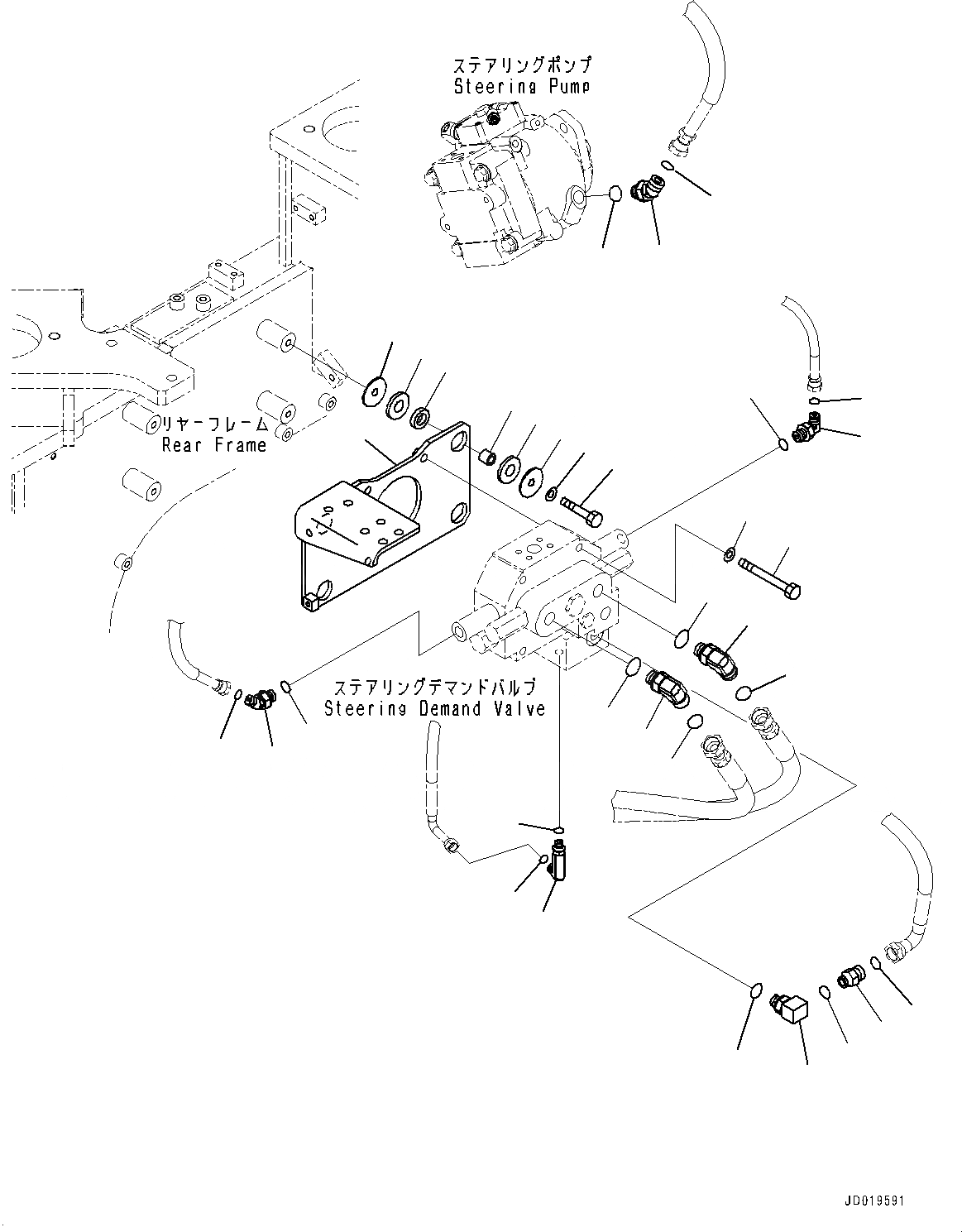 ステアリングポンプ
Steering Pump

リヤーフレーム
Rear Frame

ステアリングデマンドバルブ
Steering Demand Valve

JD019591