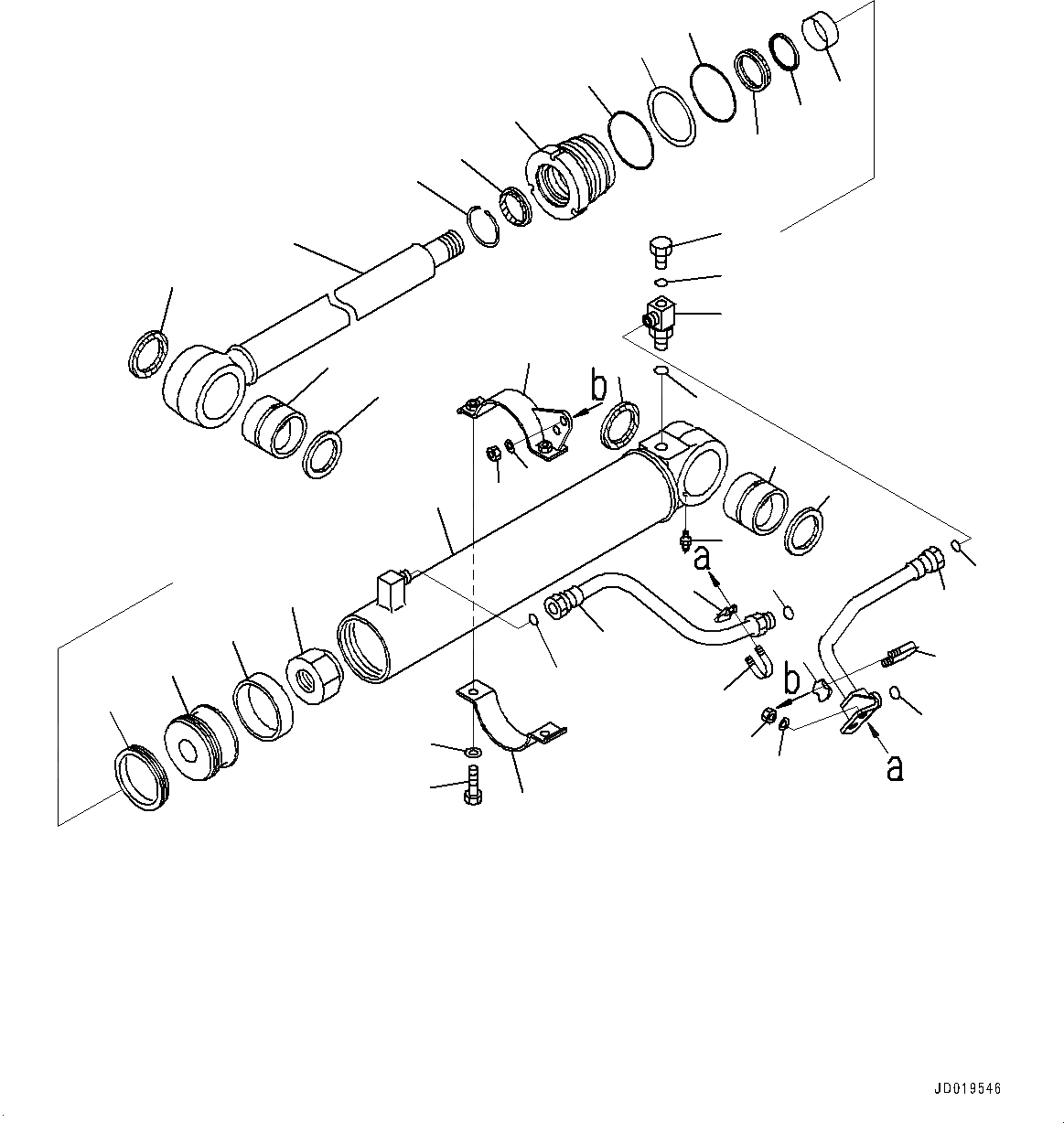 b

a

b

a

JD019546