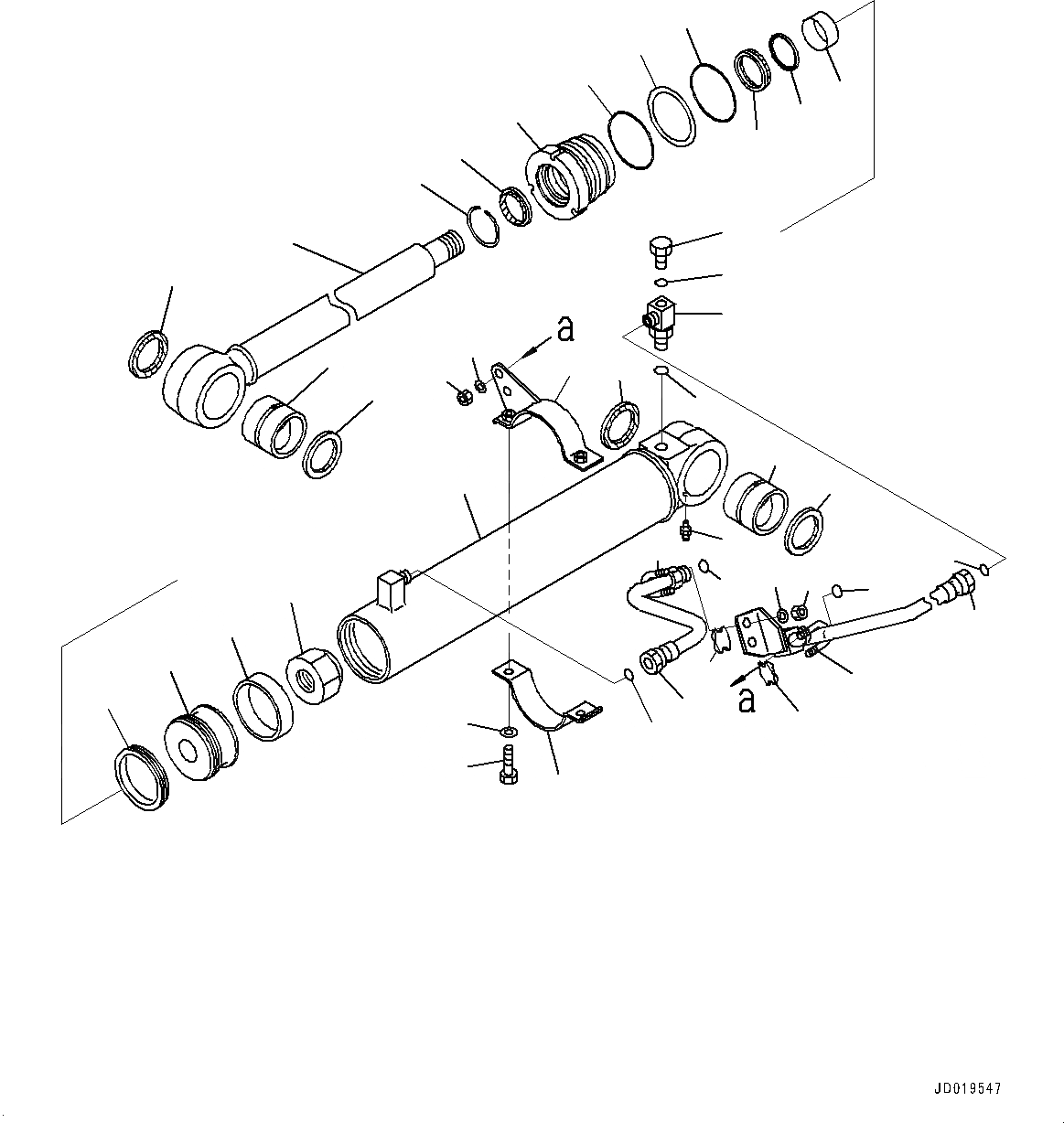 a

a

JD019547