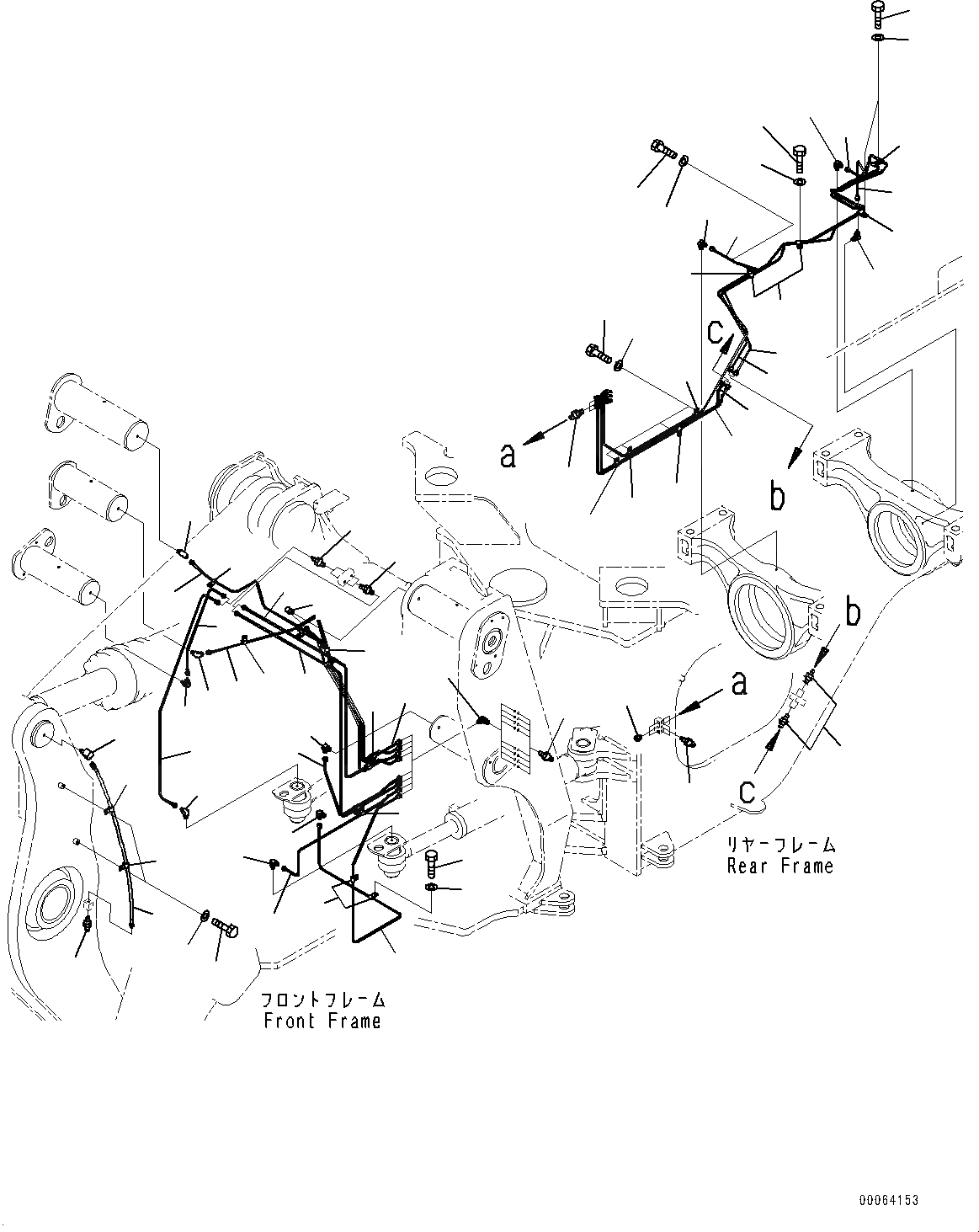 c

a

b

b

a

c

リヤーフレーム
Rear Frame

フロントフレーム
Front Frame

00064153