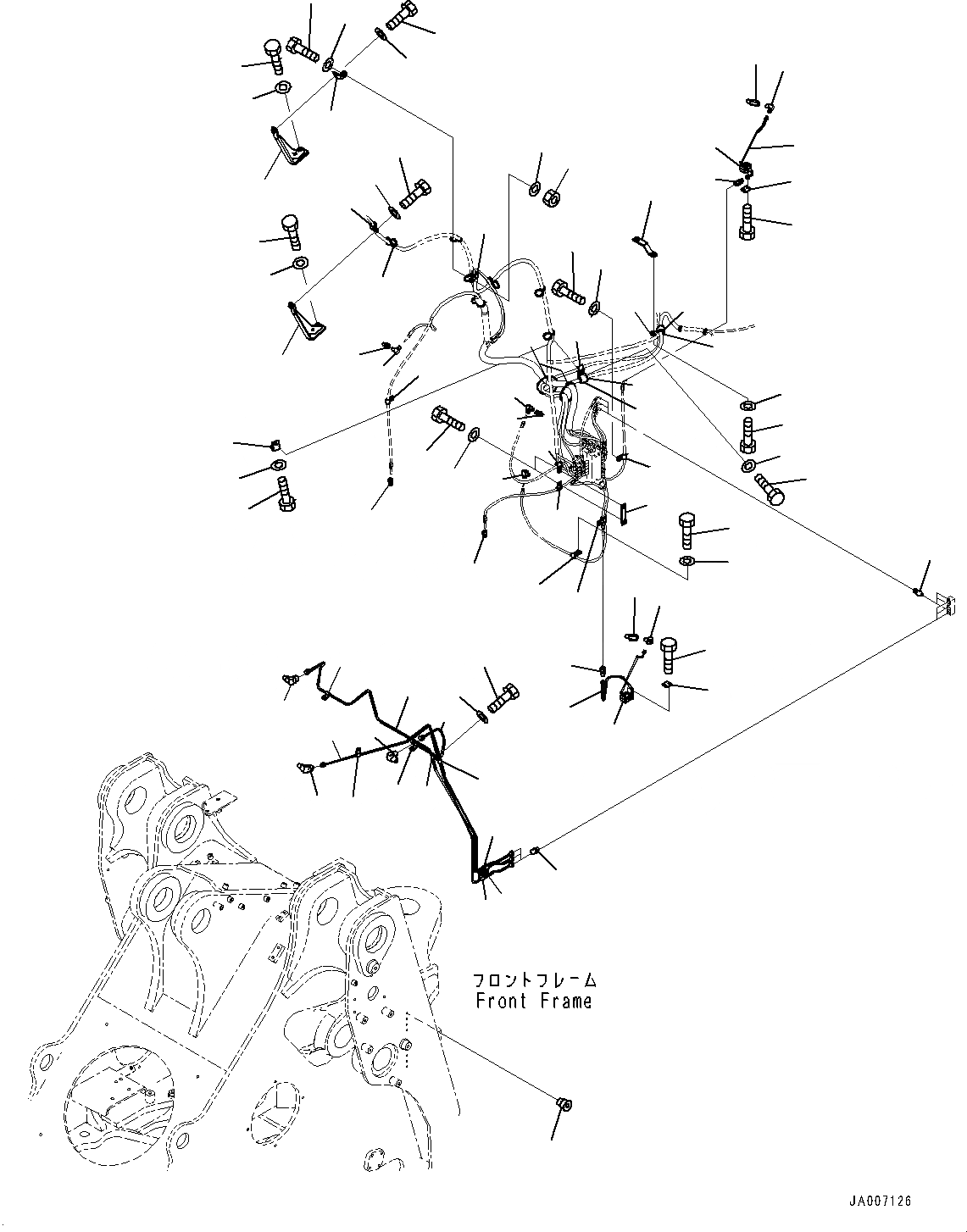 フロントフレーム
Front Frame

JA007126