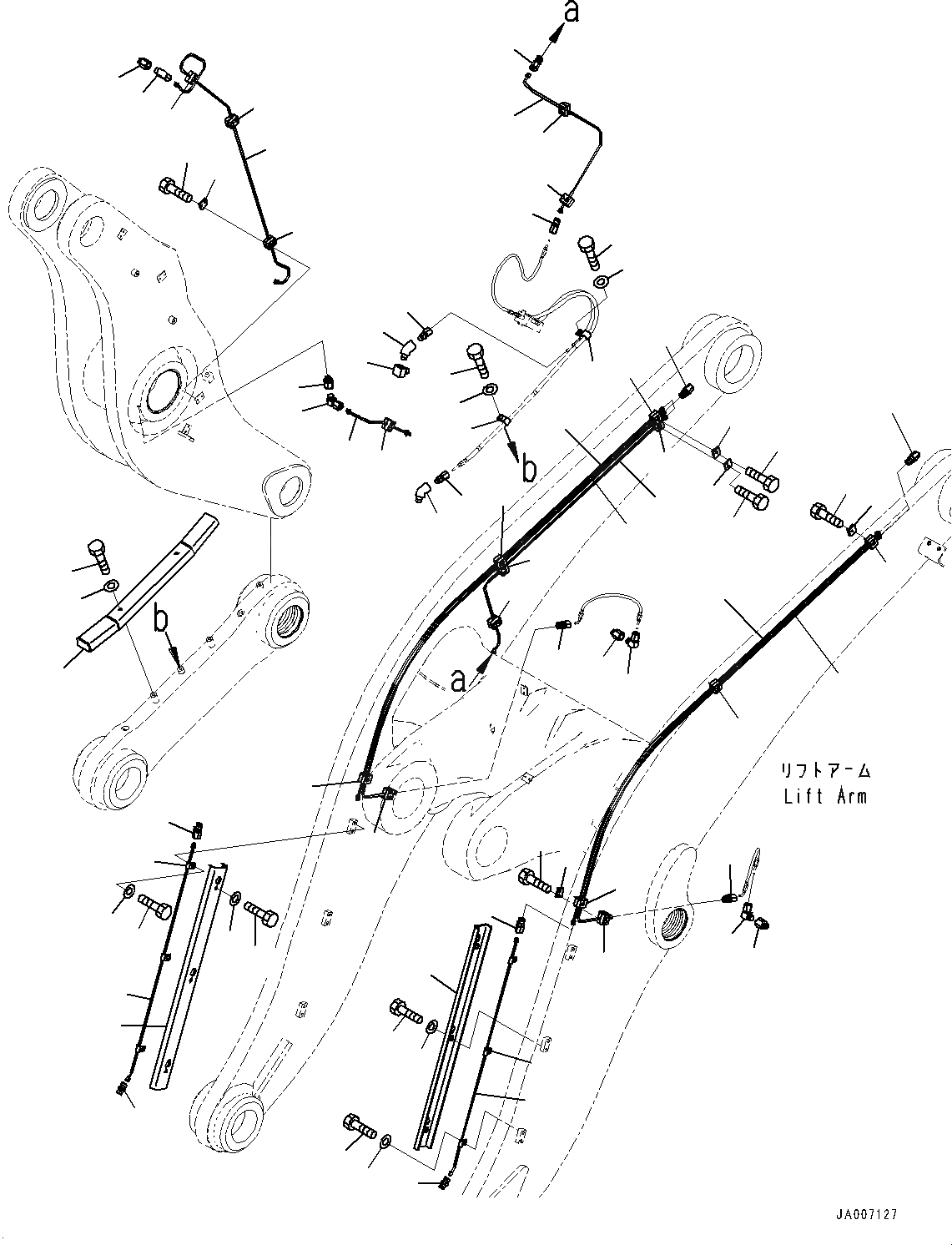 a
b
b
a
リフトアーム
Lift Arm
JA007127