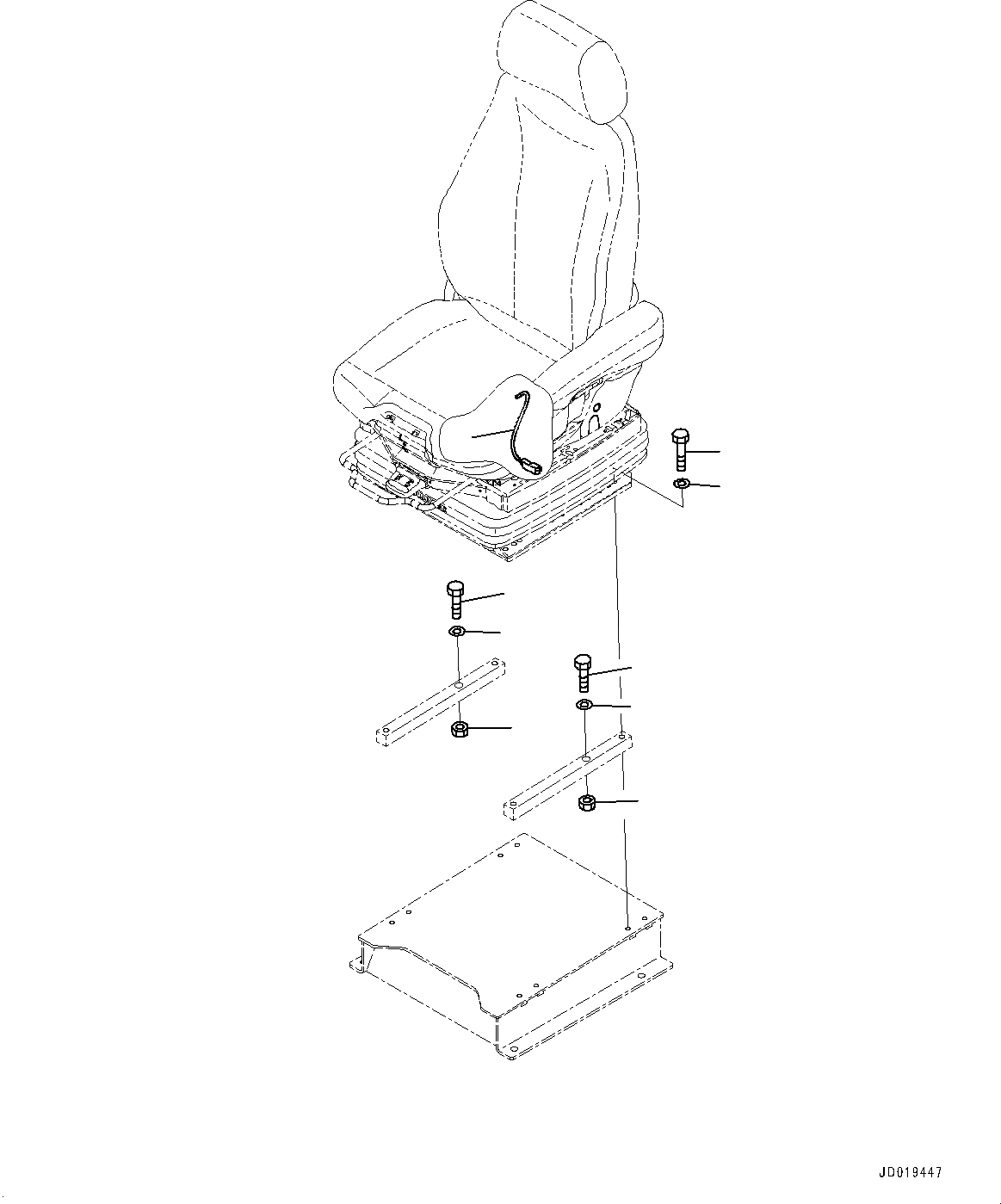 JD019447