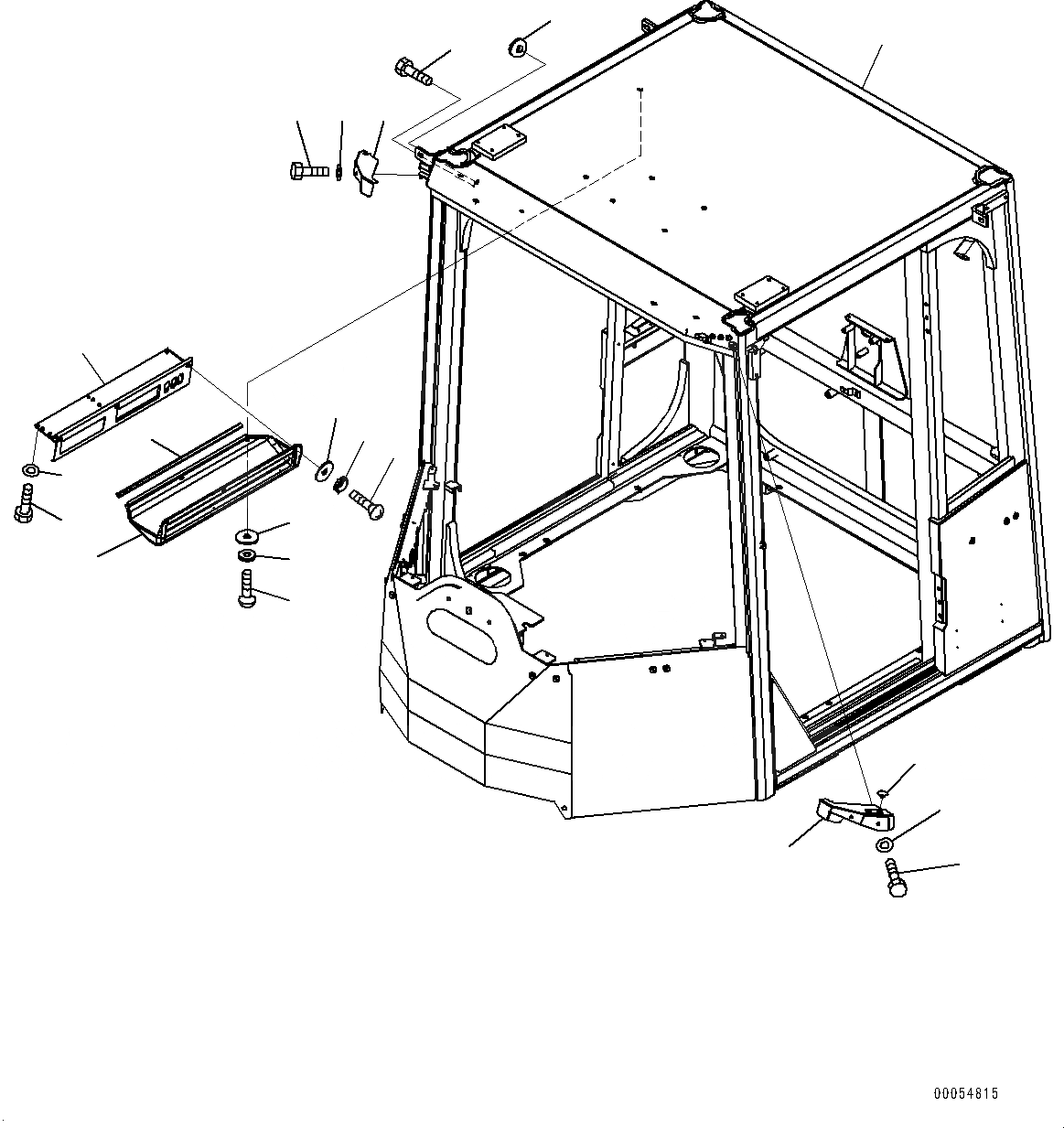 00054815