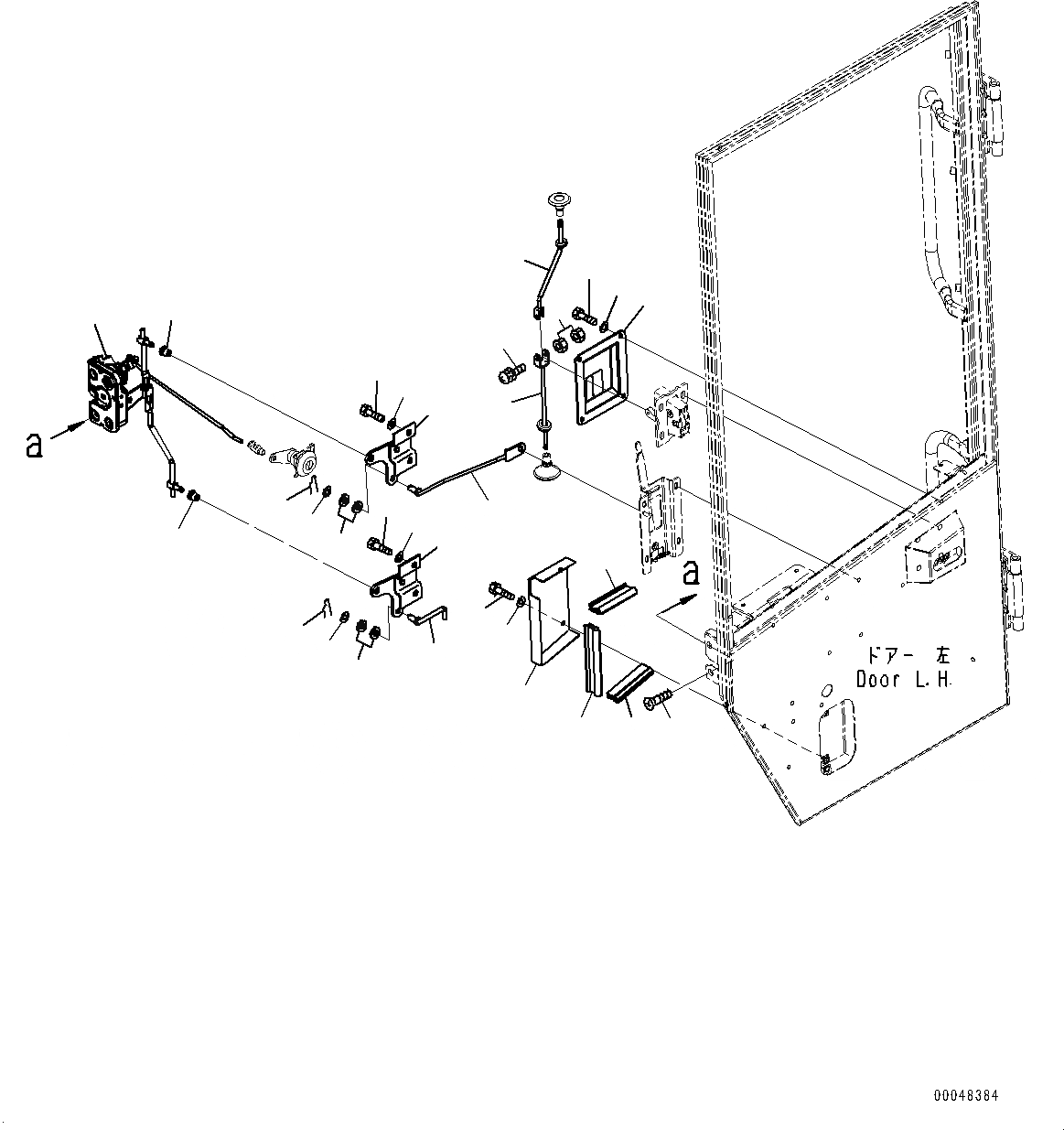 a

a

ドアー 左
Door L.H.

00048384