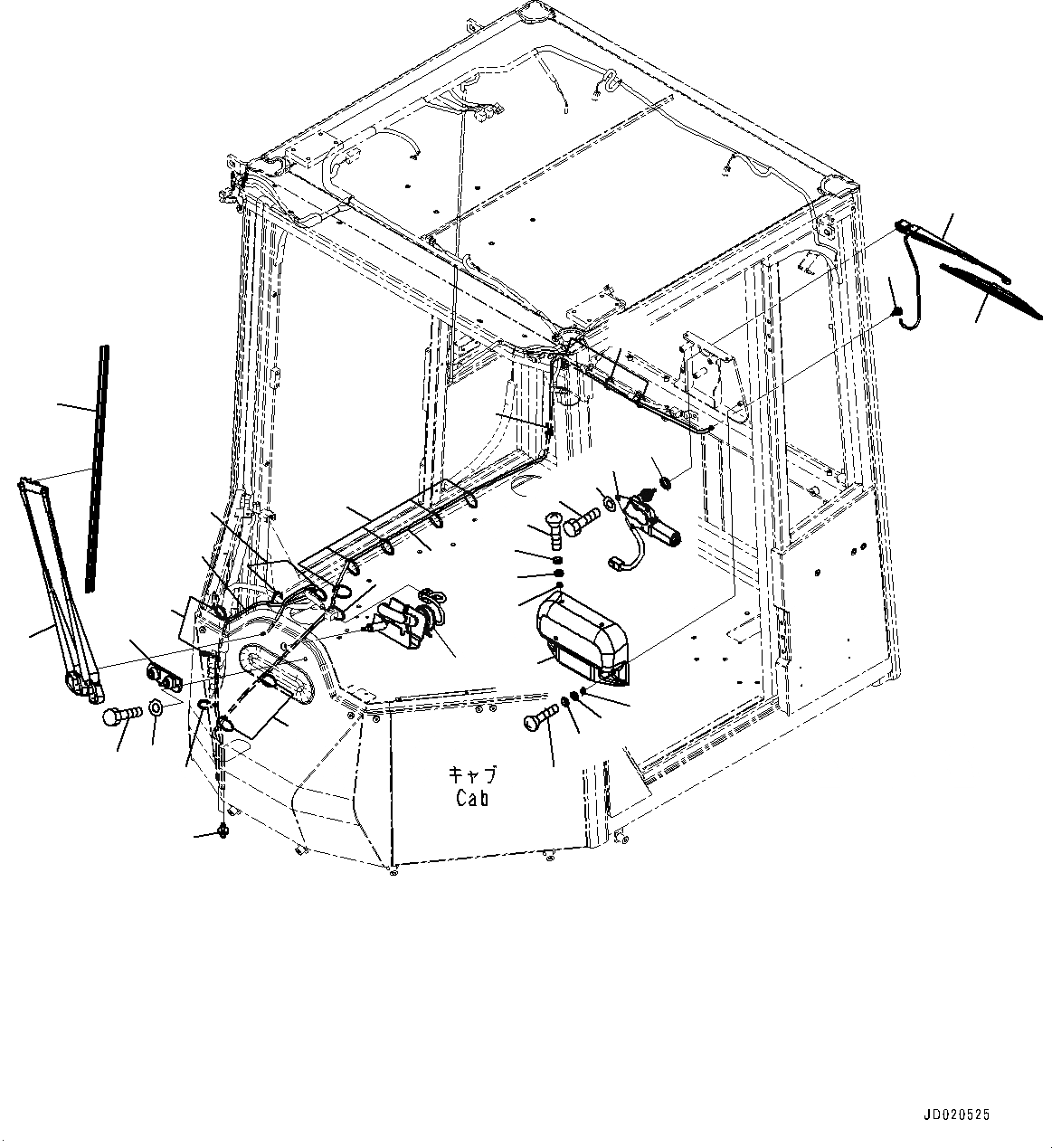 キャブ
Cab

JD020525