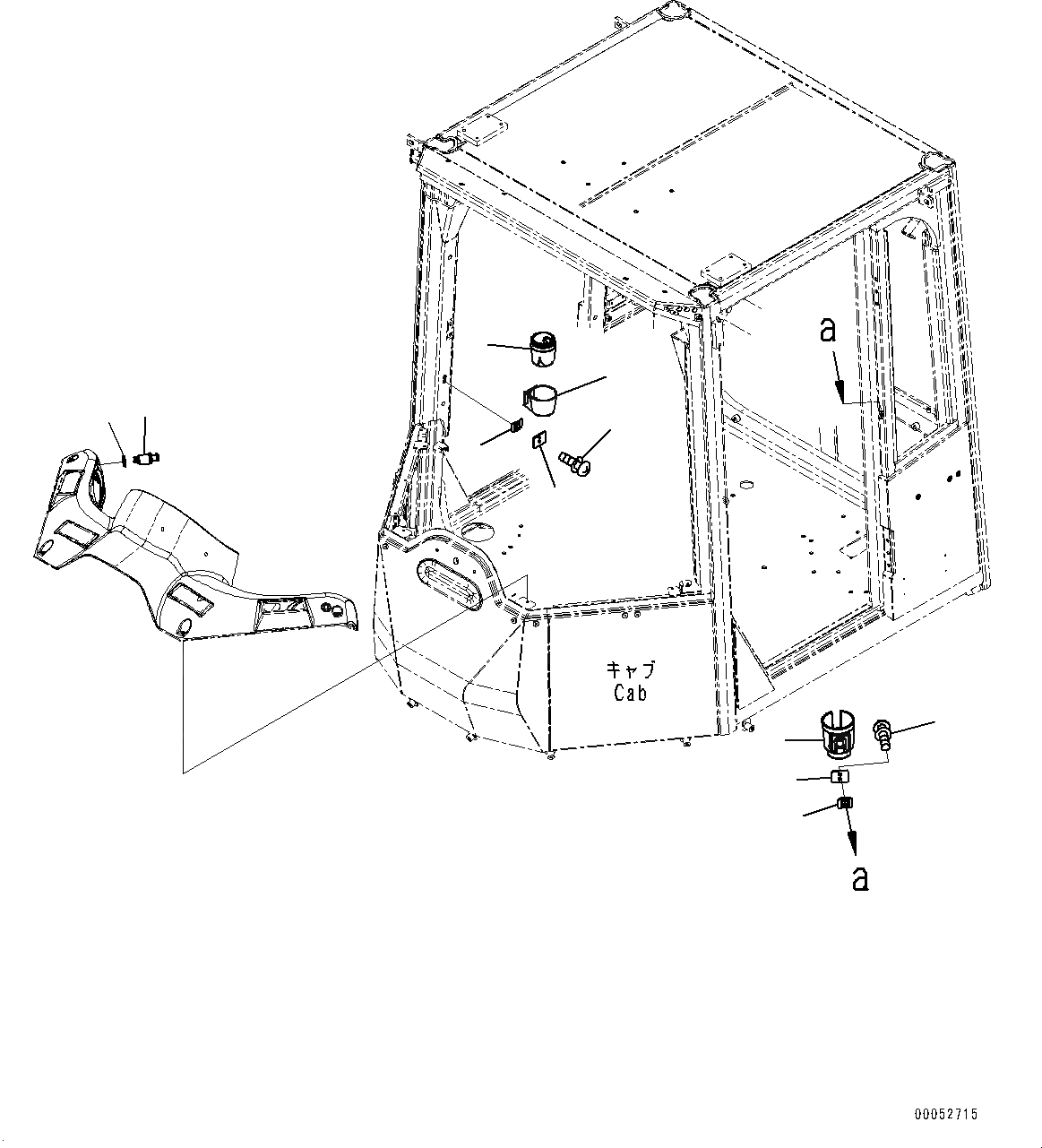 a

キャブ
Cab

a

00052715