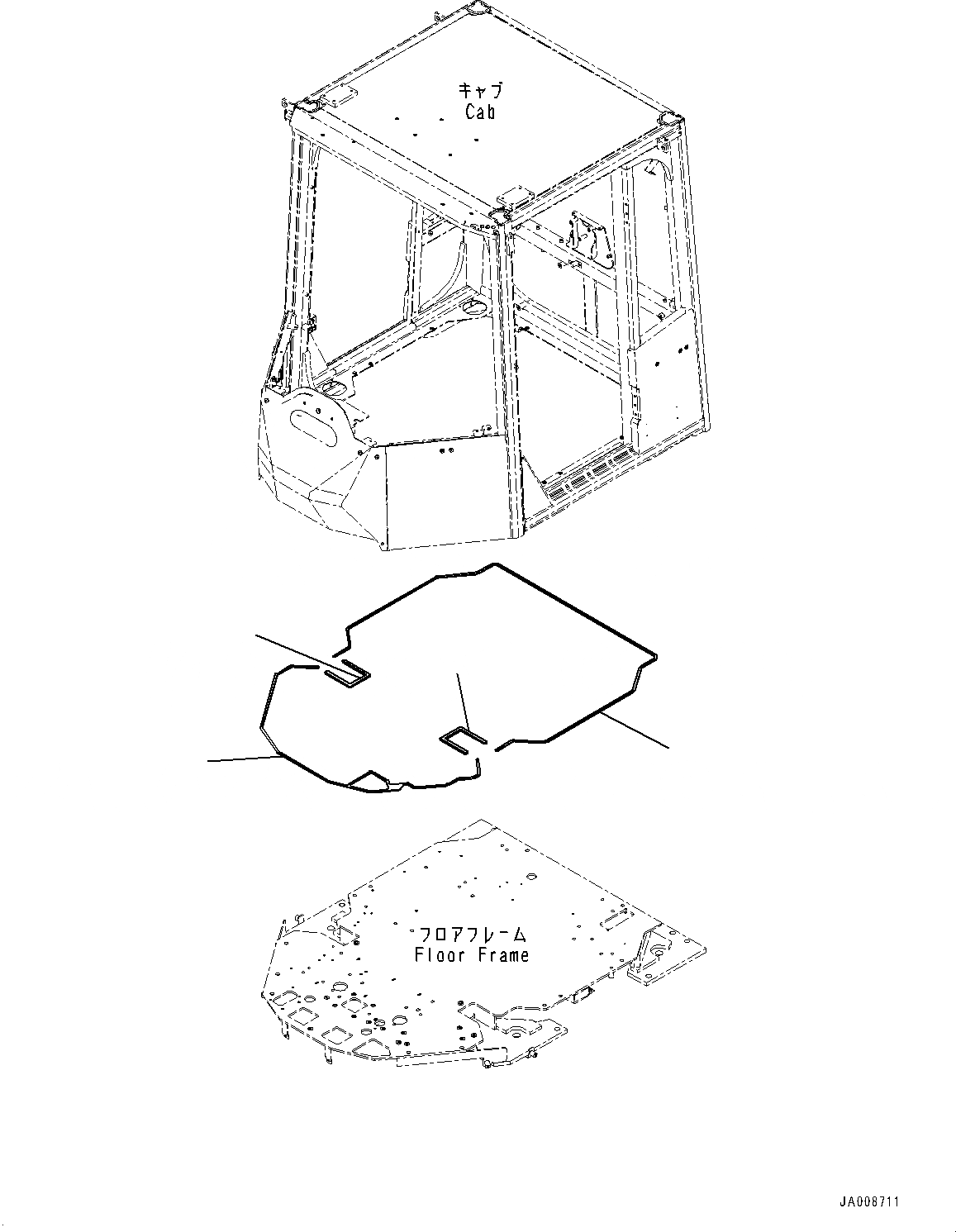 キャブ
Cab

フロアフレーム
Floor Frame

JA008711