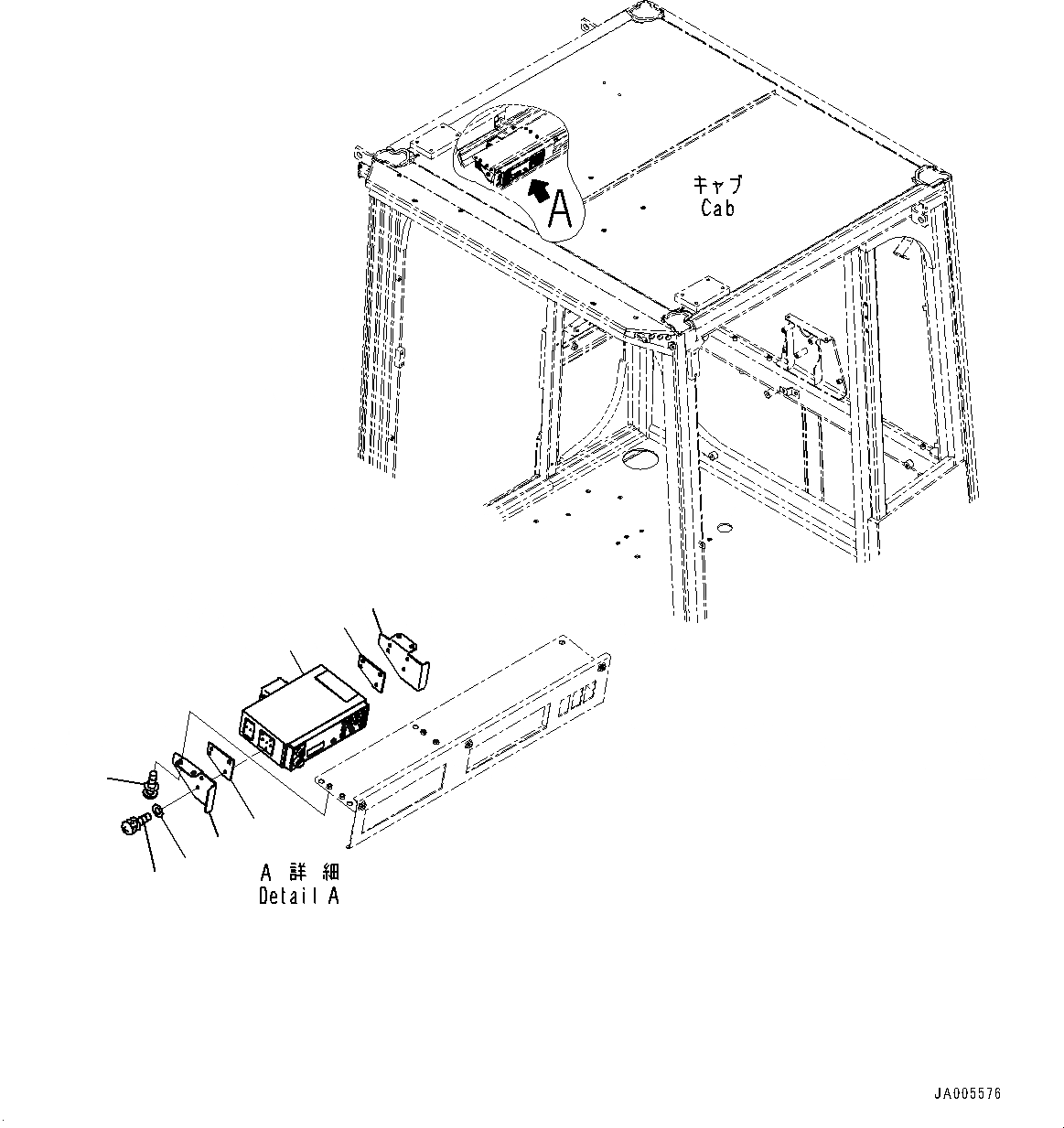 A

キャブ
Cab

A 詳細
Detail A

JA005576