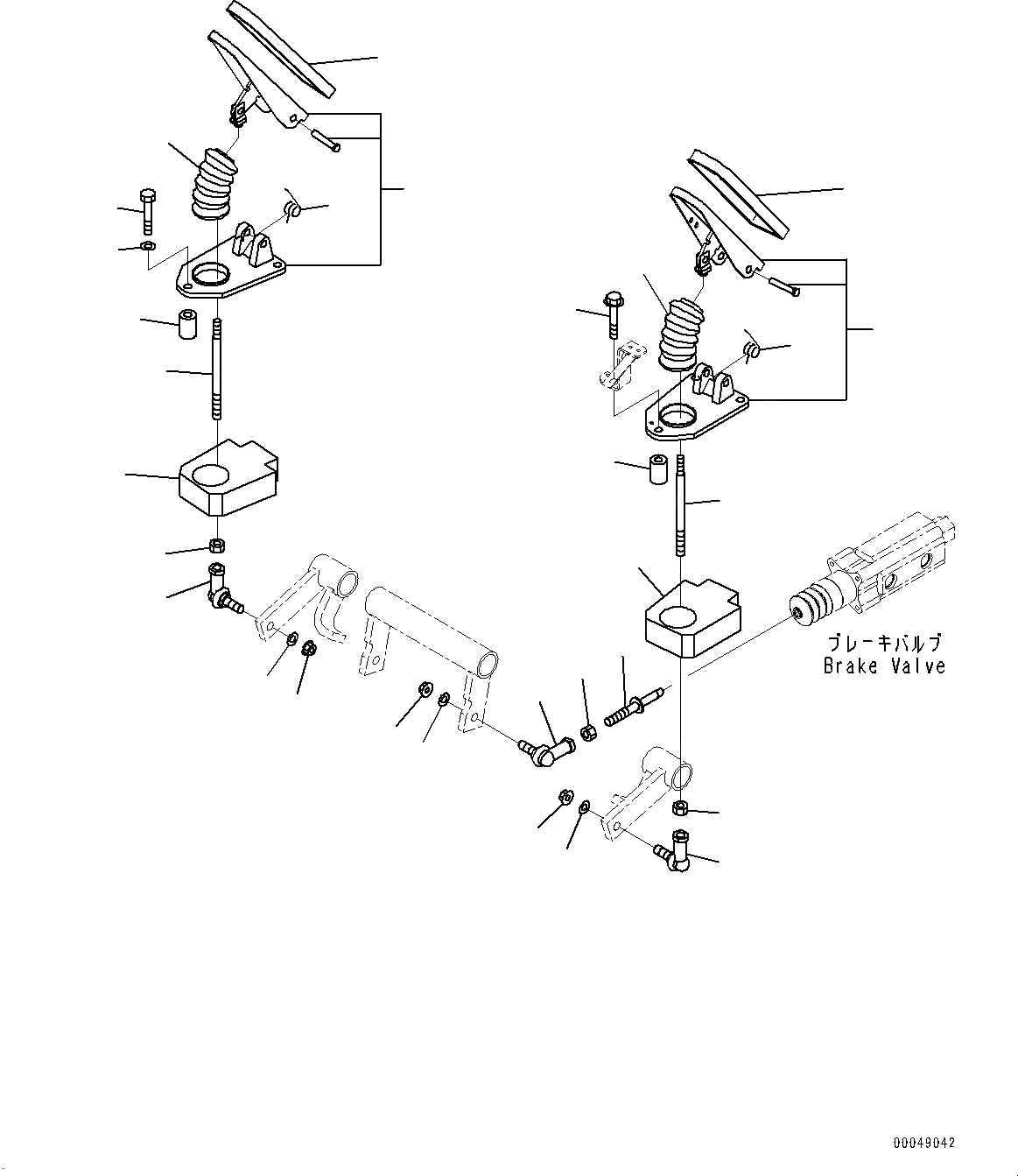 ブレーキバルブ
Brake Valve

00049042