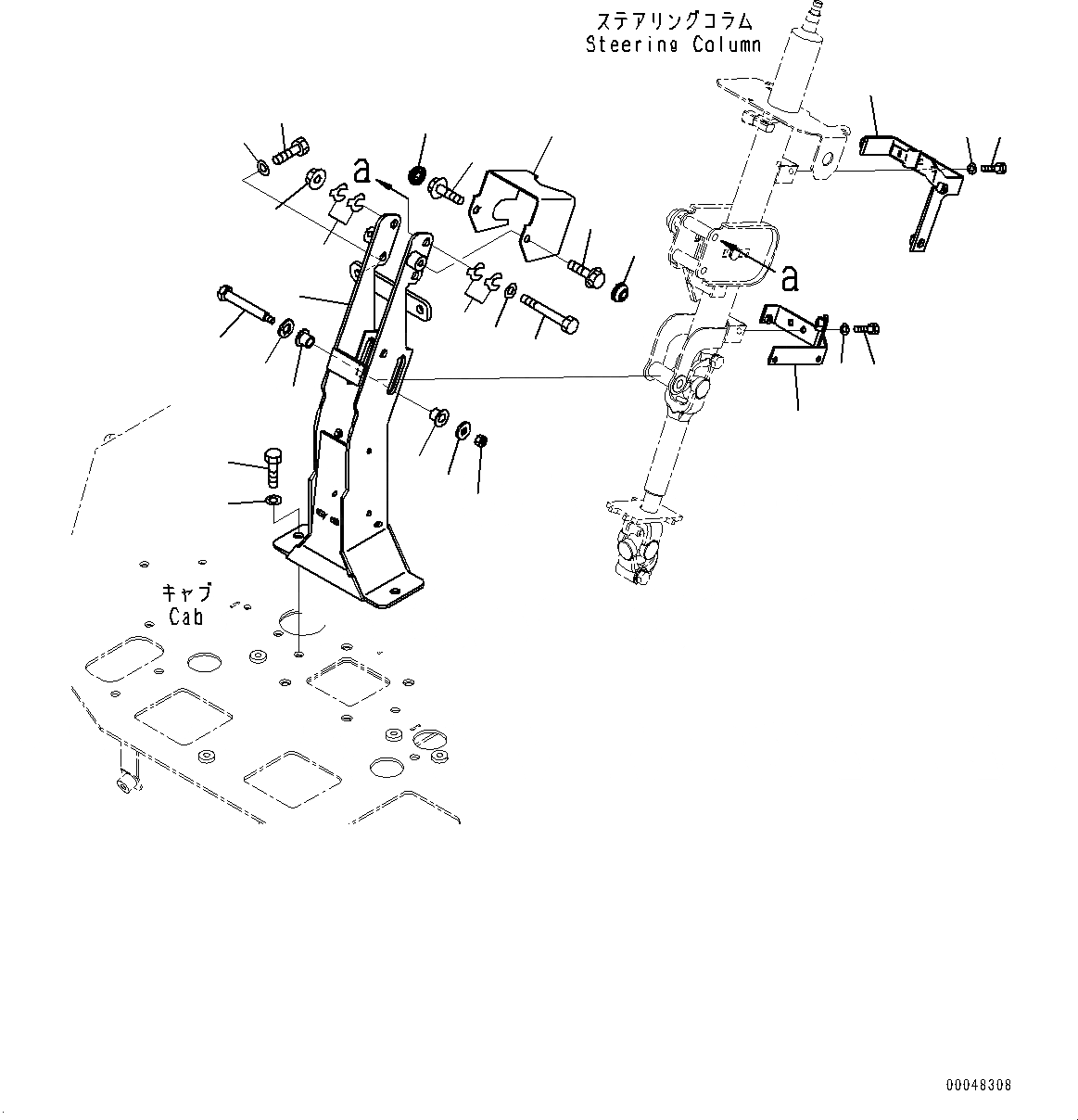 ステアリングコラム
Steering Column

a

a

キャブ
Cab

00048308